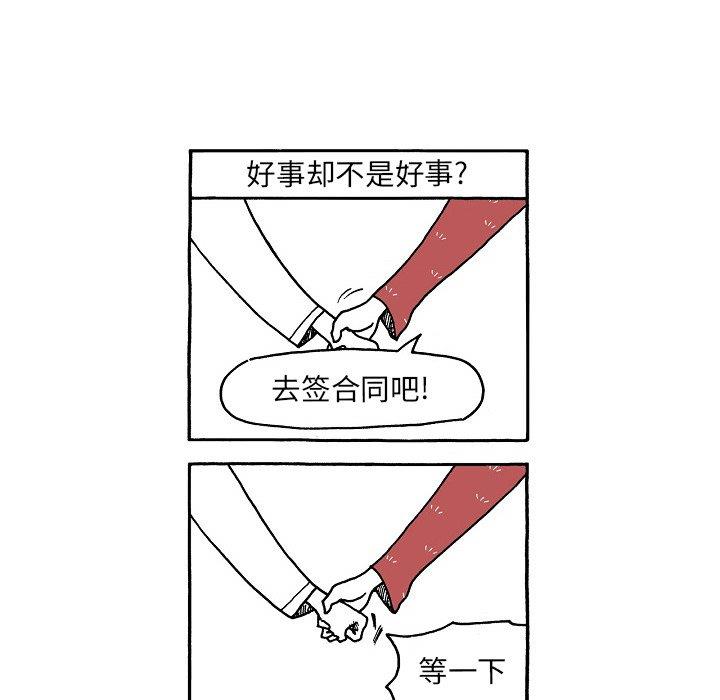 好事却不是好事?

去签合同吧!

等一下