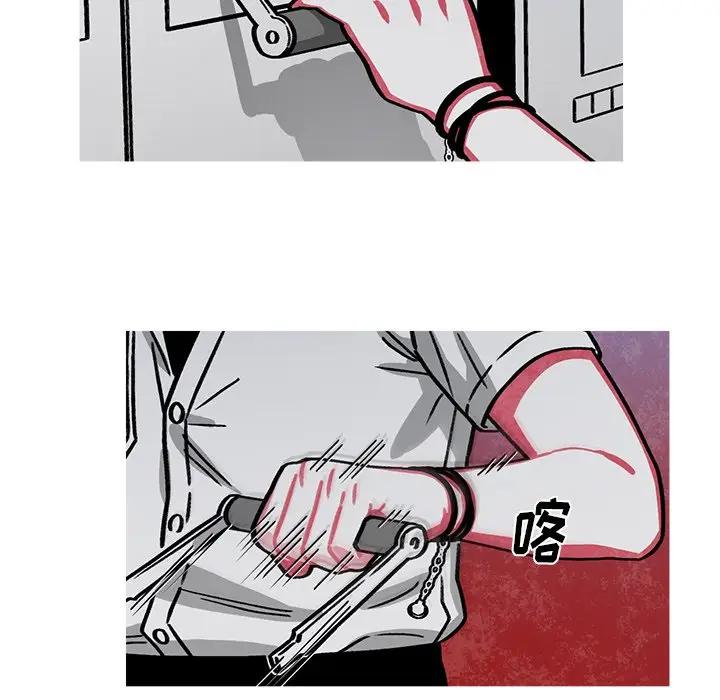 喀