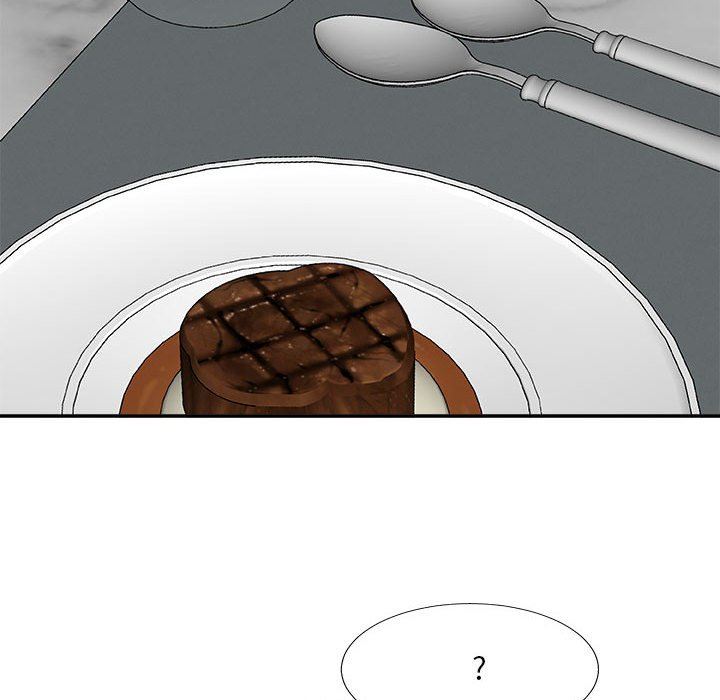 ?