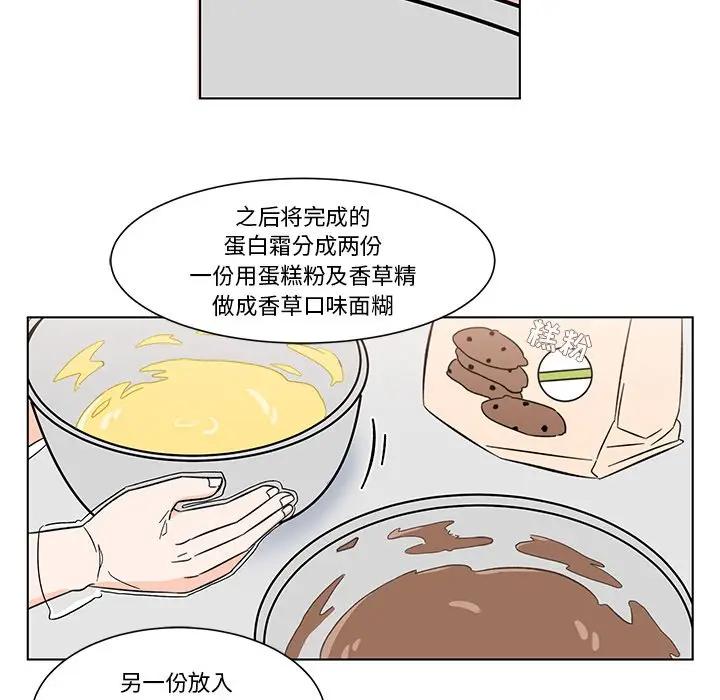 之后将完成的
蛋白霜分成两份
一份用蛋糕粉及香草精
做成香草口味面糊

糕粉

另一份放入