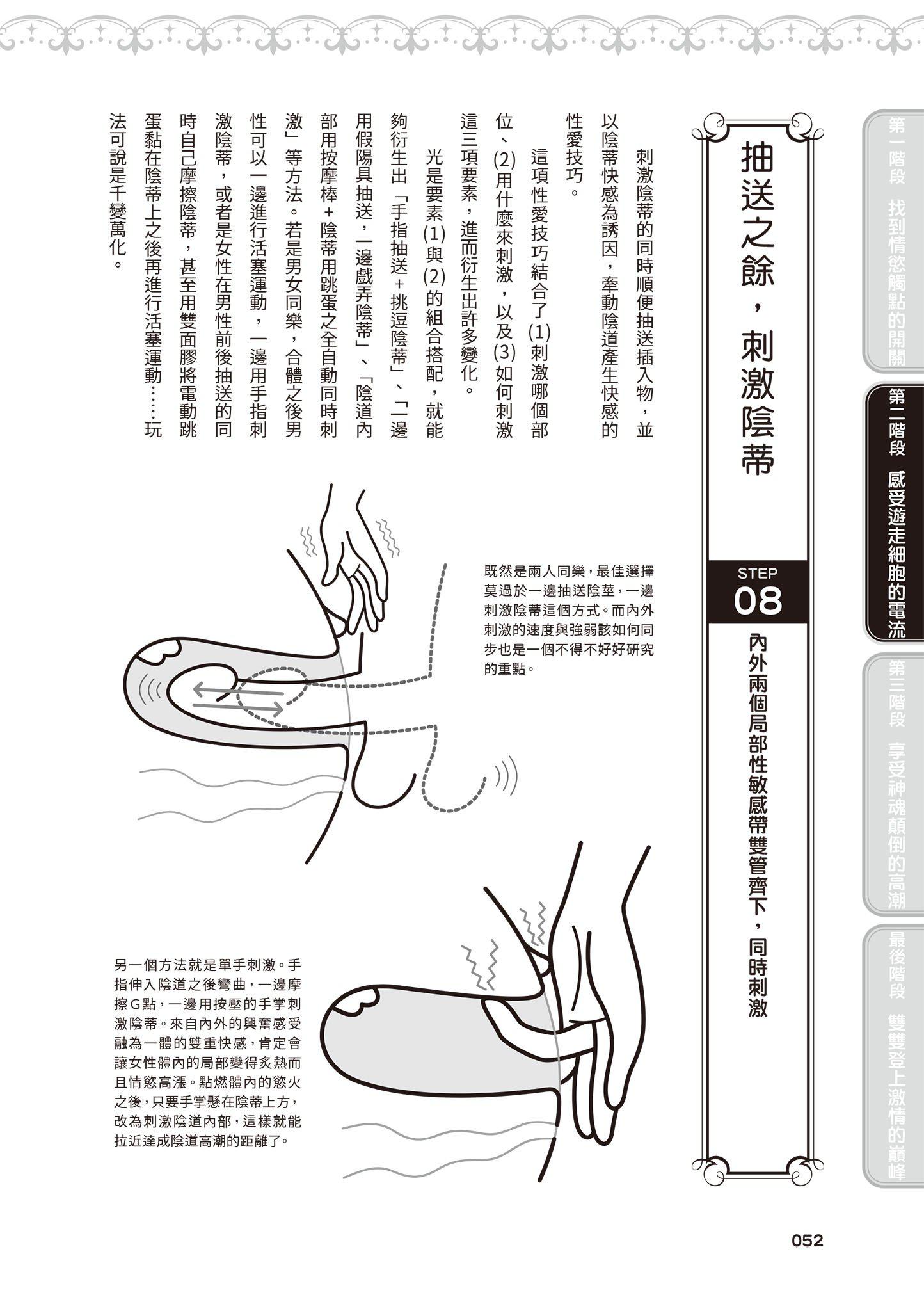 第一階段　找到情慾觸點的開關

第二階段　感受遊走細胞的電流

第三階段　享受神魂顛倒的高潮

最後階段　雙雙登上激情的巔峰

抽送之餘，刺激陰蒂

STEP 08

內外兩個局部性敏感帶雙管齊下，同時刺激

刺激陰蒂的同時順便抽送插入物，並以陰蒂快感為誘因，牽動陰道產生快感的性愛技巧。

這項性愛技巧結合了(1)刺激哪個部位、(2)用什麼來刺激，以及(3)如何刺激這三項要素，進而衍生出許多變化。

光是要素(1)與(2)的組合搭配，就能夠衍生出「手指抽送＋挑逗陰蒂」、「一邊用假陽具抽送，一邊戲弄陰蒂」、「陰道內部用按摩棒＋陰蒂用跳蛋之全自動同時刺激」等方法。若是男女同樂，合體之後男性可以一邊進行活塞運動，一邊用手指刺激陰蒂，或者是女性在男性前後抽送的同時自己摩擦陰蒂，甚至用雙面膠將電動跳蛋黏在陰蒂上之後再進行活塞運動……玩法可說是千變萬化。

既然是兩人同樂，最佳選擇莫過於一邊抽送陰莖，一邊刺激陰蒂這個方式。而內外刺激的速度與強弱該如何同步也是一個不得不好好研究的重點。

另一個方法就是單手刺激。手指伸入陰道之後彎曲，一邊摩擦G點，一邊用按壓的手掌刺激陰蒂。來自內外的興奮感受融為一體的雙重快感，肯定會讓女性體內的局部變得炙熱而且情慾高漲。點燃體內的慾火之後，只要手掌懸在陰蒂上方，改為刺激陰道內部，這樣就能拉近達成陰道高潮的距離了。

052