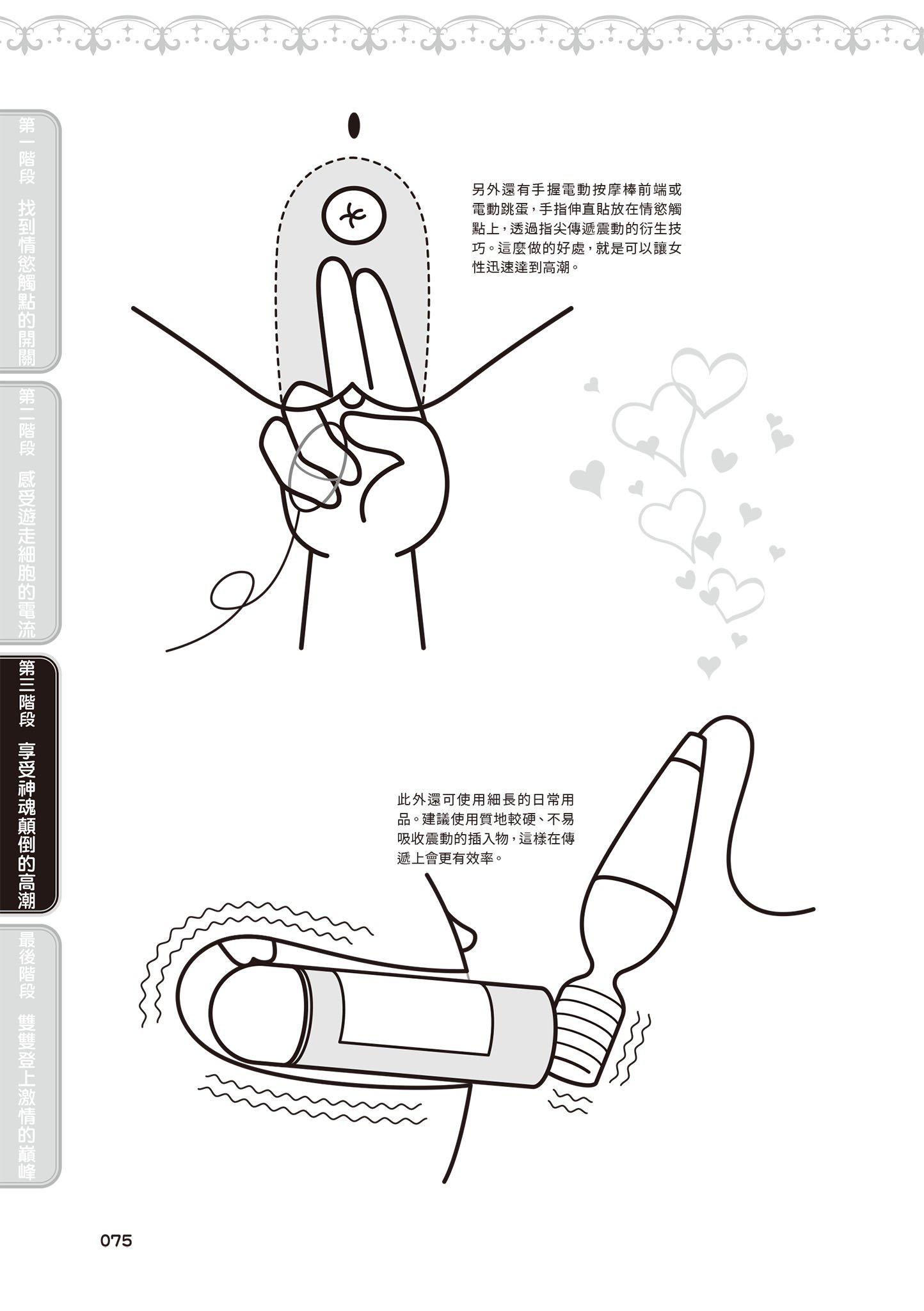 第一階段 找到情慾觸點的開關

第二階段 感受遊走細胞的電流

第三階段 享受神魂顛倒的高潮

最後階段 雙雙登上激情的巔峰

另外還有手握電動按摩棒前端或電動跳蛋，手指伸直貼放在情慾觸點上，透過指尖傳遞震動的衍生技巧。這麼做的好處，就是可以讓女性迅速達到高潮。

此外還可使用細長的日常用品。建議使用質地較硬、不易吸收震動的插入物，這樣在傳遞上會更有效率。

075