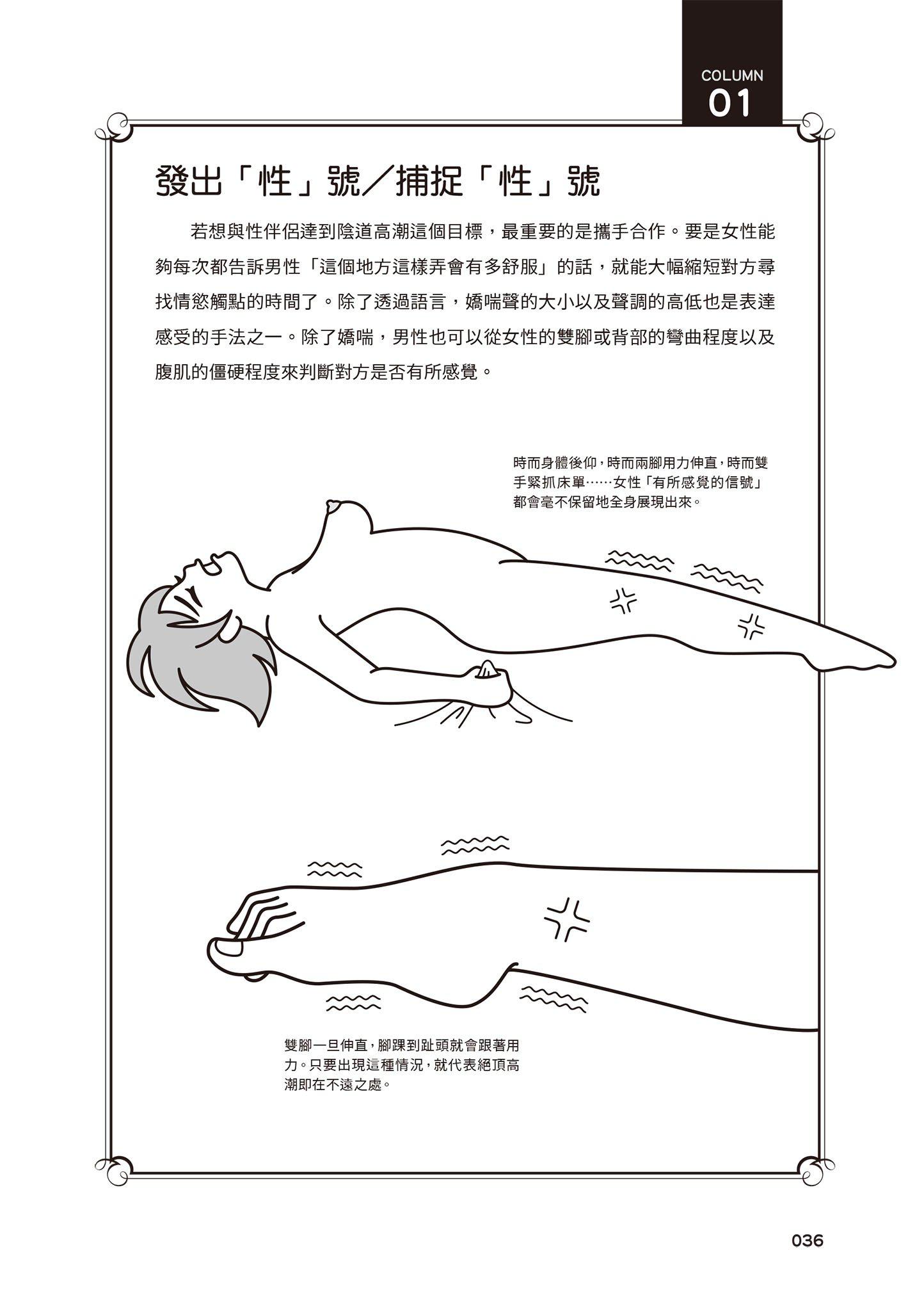 COLUMN
01

發出「性」號／捕捉「性」號

若想與性伴侶達到陰道高潮這個目標，最重要的是攜手合作。要是女性能夠每次都告訴男性「這個地方這樣弄會有多舒服」的話，就能大幅縮短對方尋找情慾觸點的時間了。除了透過語言，嬌喘聲的大小以及聲調的高低也是表達感受的手法之一。除了嬌喘，男性也可以從女性的雙腳或背部的彎曲程度以及腹肌的僵硬程度來判斷對方是否有所感覺。

時而身體後仰，時而兩腳用力伸直，時而雙手緊抓床單……女性「有所感覺的信號」都會毫不保留地全身展現出來。

雙腳一旦伸直，腳踝到趾頭就會跟著用力。只要出現這種情況，就代表絕頂高潮即在不遠之處。

036