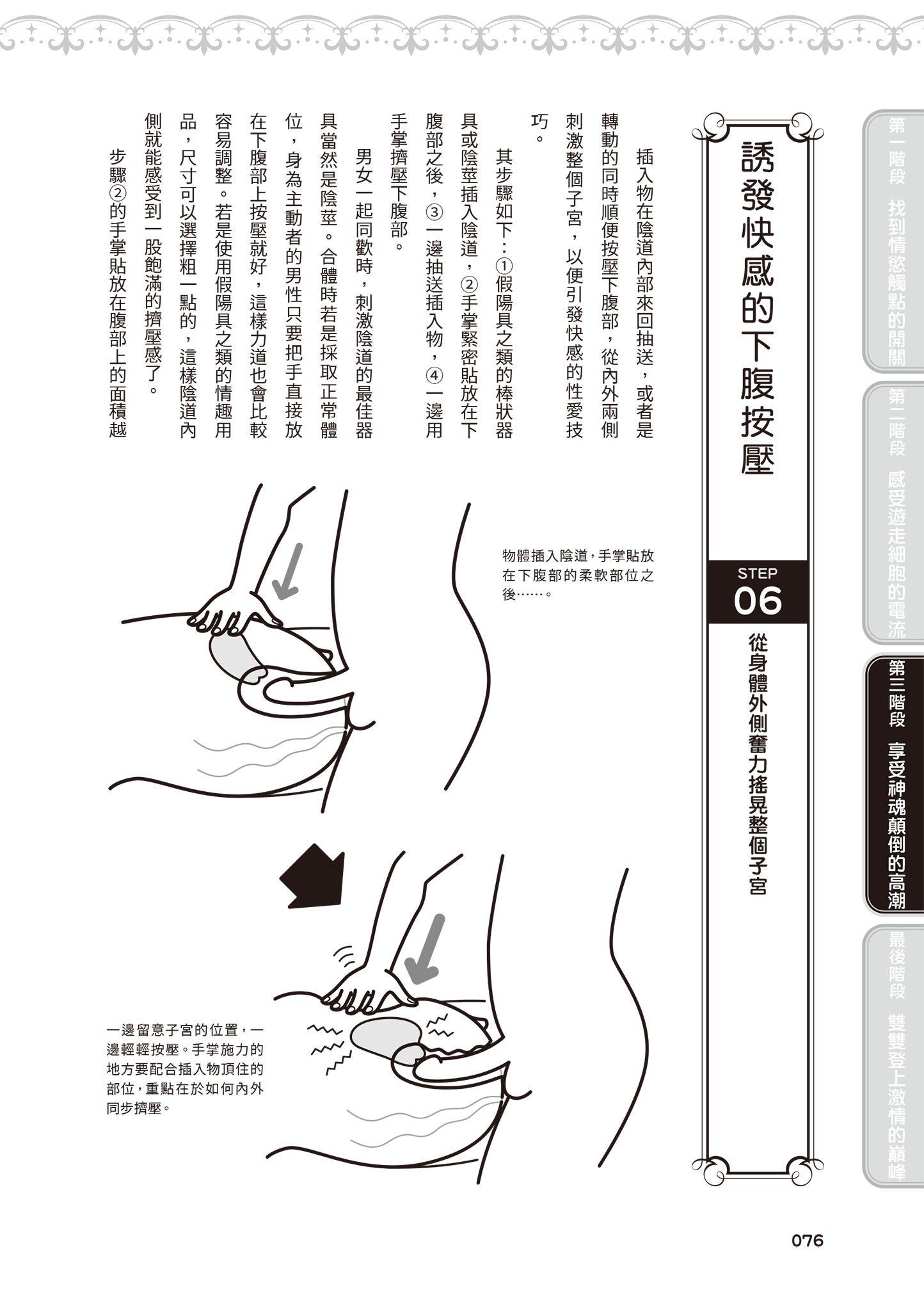 第一階段　找到情慾觸點的開關

第二階段　感受遊走細胞的電流

第三階段　享受神魂顛倒的高潮

最後階段　雙雙登上激情的巔峰

誘發快感的下腹按壓

STEP 06

從身體外側奮力搖晃整個子宮

插入物在陰道內部來回抽送，或者是轉動的同時順便按壓下腹部，從內外兩側刺激整個子宮，以便引發快感的性愛技巧。

其步驟如下：①假陽具之類的棒狀器具或陰莖插入陰道，②手掌緊密貼放在下腹部之後，③一邊抽送插入物，④一邊用手掌擠壓下腹部。

男女一起同歡時，刺激陰道的最佳器具當然是陰莖。合體時若是採取正常體位，身為主動者的男性只要把手直接放在下腹部上按壓就好，這樣力道也會比較容易調整。若是使用假陽具之類的情趣用品，尺寸可以選擇粗一點的，這樣陰道內側就能感受到一股飽滿的擠壓感了。

步驟②的手掌貼放在腹部上的面積越

物體插入陰道，手掌貼放在下腹部的柔軟部位之後……。

一邊留意子宮的位置，一邊輕輕按壓。手掌施力的地方要配合插入物頂住的部位，重點在於如何內外同步擠壓。

076