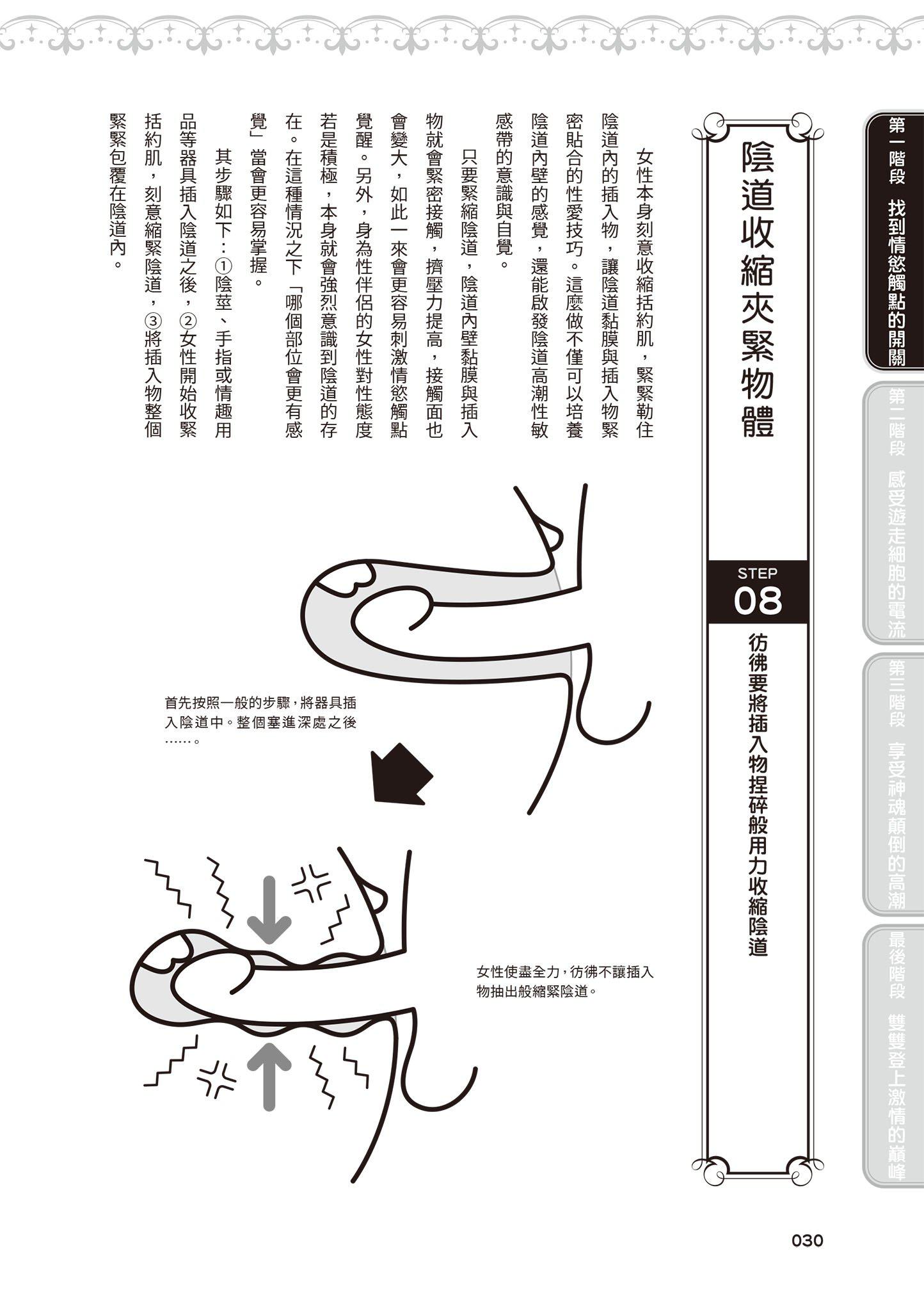 第一階段 找到情慾觸點的開關

第二階段 感受遊走細胞的電流

第三階段 享受神魂顛倒的高潮

最後階段 雙雙登上激情的巔峰

陰道收縮夾緊物體

STEP 08

彷彿要將插入物捏碎般用力收縮陰道

女性本身刻意收縮括約肌，緊緊勒住陰道內的插入物，讓陰道黏膜與插入物緊密貼合的性愛技巧。這麼做不僅可以培養陰道內壁的感覺，還能啟發陰道高潮性敏感帶的意識與自覺。

只要緊縮陰道，陰道內壁黏膜與插入物就會緊密接觸，擠壓力提高，接觸面也會變大，如此一來會更容易刺激情慾觸點覺醒。另外，身為性伴侶的女性對性態度若是積極，本身就會強烈意識到陰道的存在。在這種情況之下「哪個部位會更有感覺」當會更容易掌握。

其步驟如下：①陰莖、手指或情趣用品等器具插入陰道之後，②女性開始收緊括約肌，刻意縮緊陰道，③將插入物整個緊緊包覆在陰道內。

首先按照一般的步驟，將器具插入陰道中。整個塞進深處之後……。

女性使盡全力，彷彿不讓插入物抽出般縮緊陰道。

030