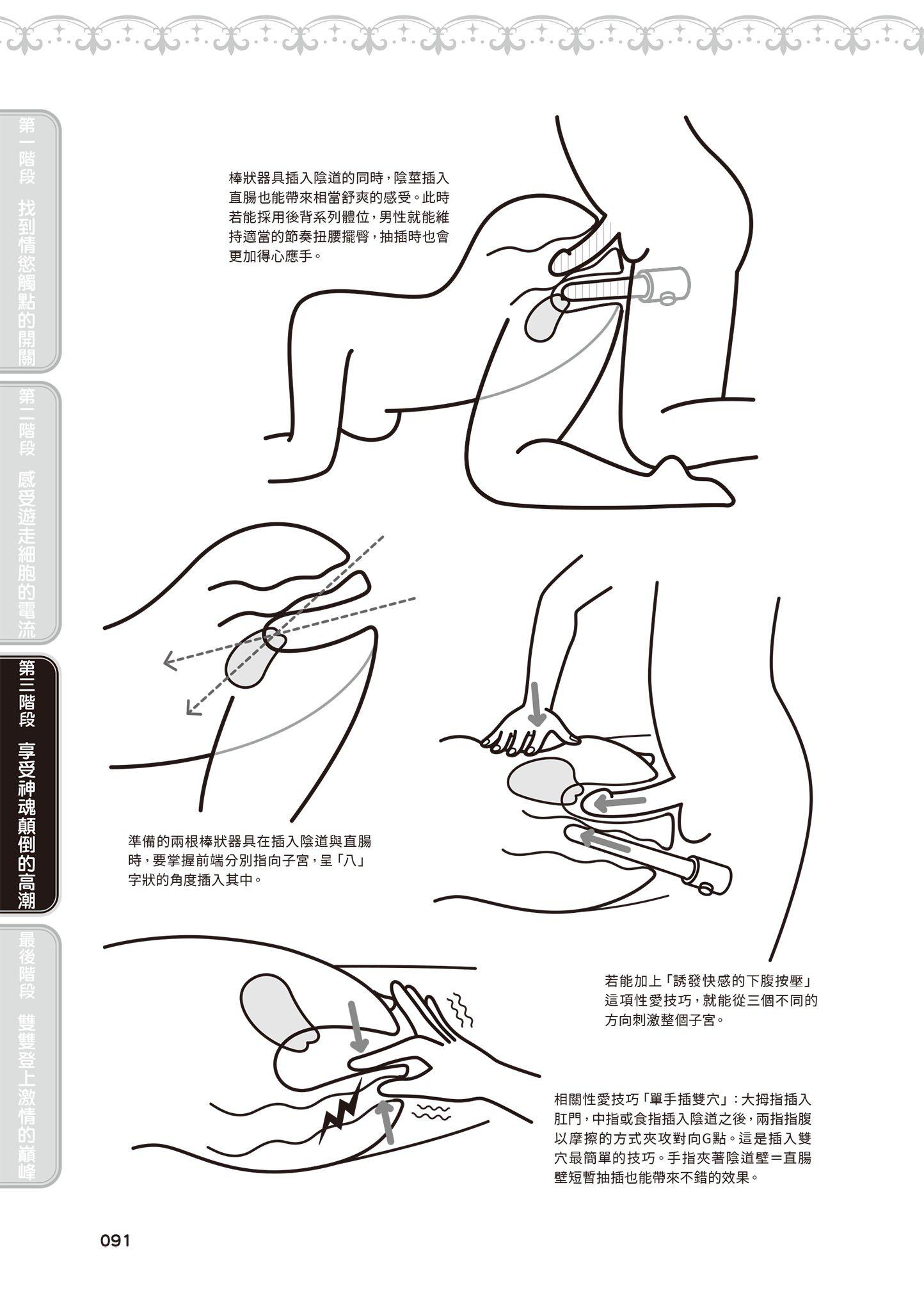 第一階段 找到情慾觸點的開關

第二階段 感受遊走細胞的電流

第三階段 享受神魂顛倒的高潮

最後階段 雙雙登上激情的巔峰

棒狀器具插入陰道的同時，陰莖插入直腸也能帶來相當舒爽的感受。此時若能採用後背系列體位，男性就能維持適當的節奏扭腰擺臀，抽插時也會更加得心應手。

準備的兩根棒狀器具在插入陰道與直腸時，要掌握前端分別指向子宮，呈「八」字狀的角度插入其中。

若能加上「誘發快感的下腹按壓」這項性愛技巧，就能從三個不同的方向刺激整個子宮。

相關性愛技巧「單手插雙穴」：大拇指插入肛門，中指或食指插入陰道之後，兩指指腹以摩擦的方式夾攻對向G點。這是插入雙穴最簡單的技巧。手指夾著陰道壁＝直腸壁短暫抽插也能帶來不錯的效果。

091