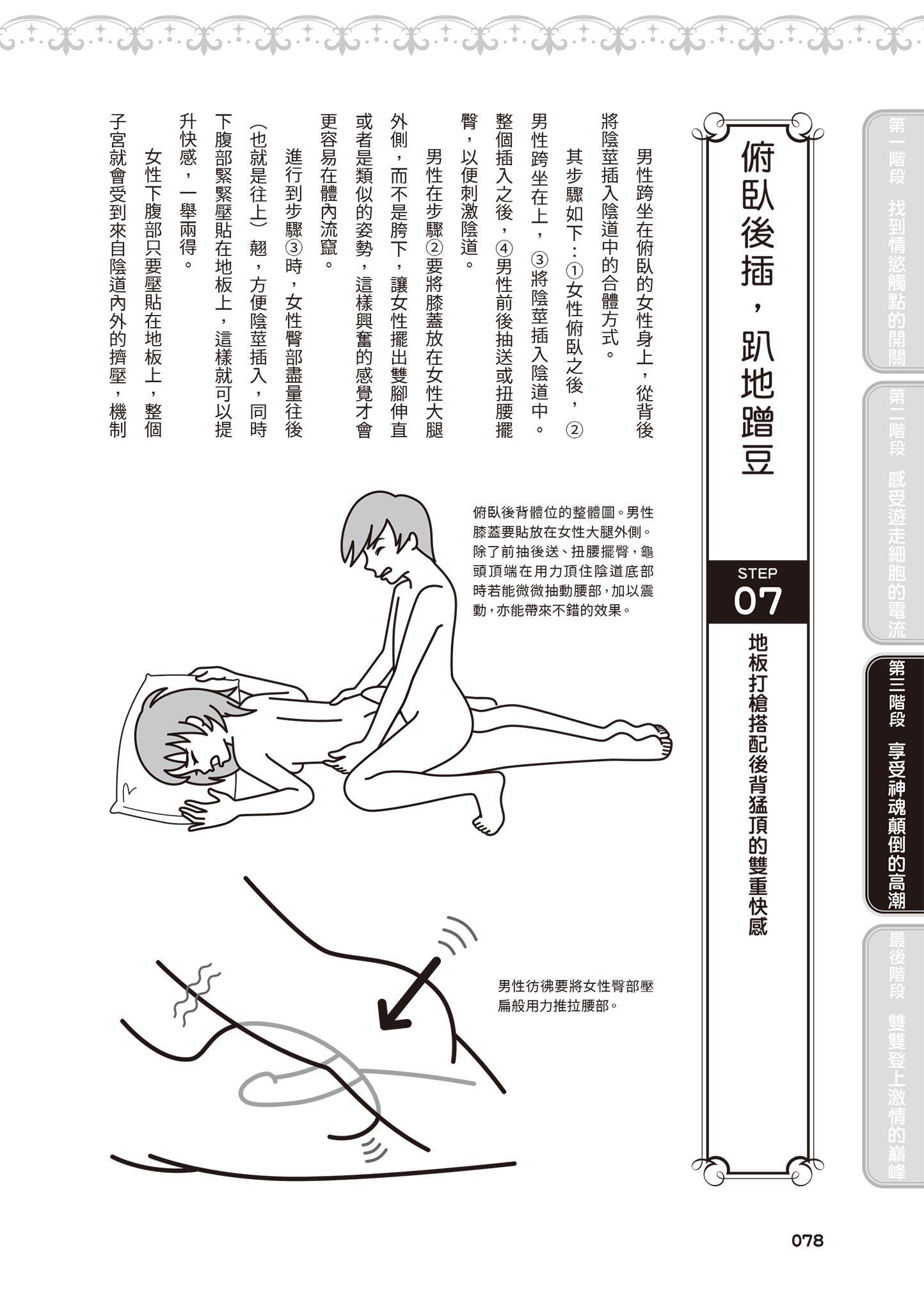 第一階段　找到情慾觸點的開關

第二階段　感受遊走細胞的電流

第三階段　享受神魂顛倒的高潮

最後階段　雙雙登上激情的巔峰

俯臥後插，趴地蹭豆

STEP
07

地板打槍搭配後背猛頂的雙重快感

男性跨坐在俯臥的女性身上，從背後將陰莖插入陰道中的合體方式。

其步驟如下：①女性俯臥之後，②男性跨坐在上，③將陰莖插入陰道中。整個插入之後，④男性前後抽送或扭腰擺臀，以便刺激陰道。

男性在步驟②要將膝蓋放在女性大腿外側，而不是胯下，讓女性擺出雙腳伸直或者是類似的姿勢，這樣興奮的感覺才會更容易在體內流竄。

進行到步驟③時，女性臀部盡量往後（也就是往上）翹，方便陰莖插入，同時下腹部緊緊壓貼在地板上，這樣就可以提升快感，一舉兩得。

女性下腹部只要壓貼在地板上，整個子宮就會受到來自陰道內外的擠壓，機制

俯臥後背體位的整體圖。男性膝蓋要貼放在女性大腿外側。除了前抽後送、扭腰擺臀，龜頭頂端在用力頂住陰道底部時若能微微抽動腰部，加以震動，亦能帶來不錯的效果。

男性彷彿要將女性臀部壓扁般用力推拉腰部。

078