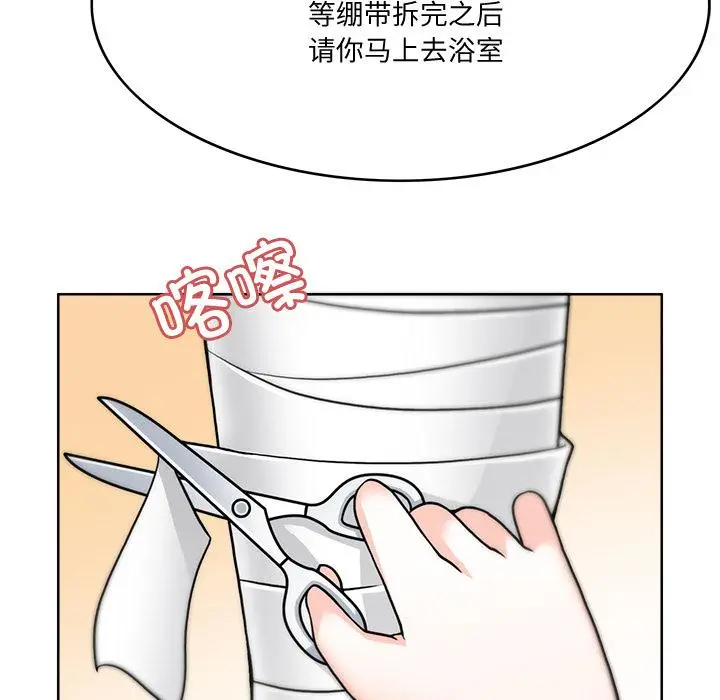 等绷带拆完之后
请你马上去浴室

喀嚓