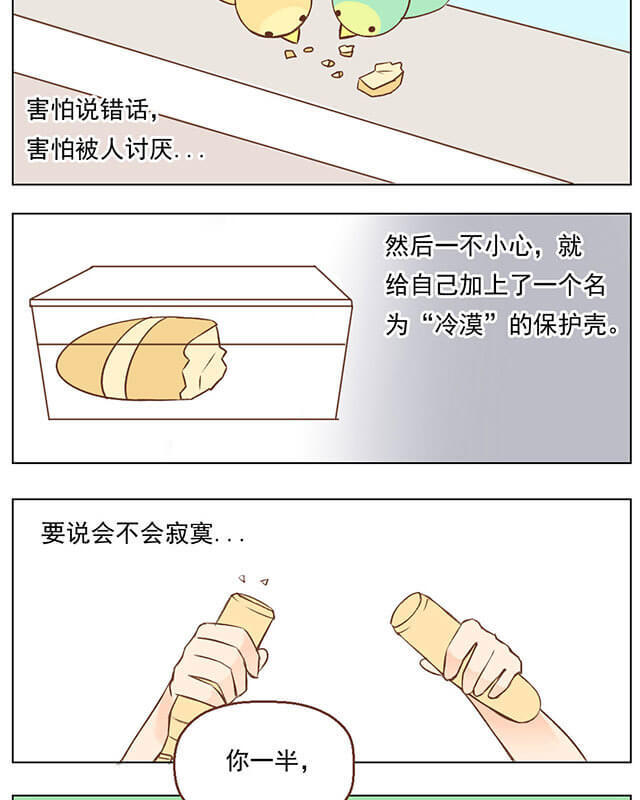 害怕说错话，
害怕被人讨厌...

然后一不小心，就给自己加上了一个名为“冷漠”的保护壳。

要说会不会寂寞...

你一半，