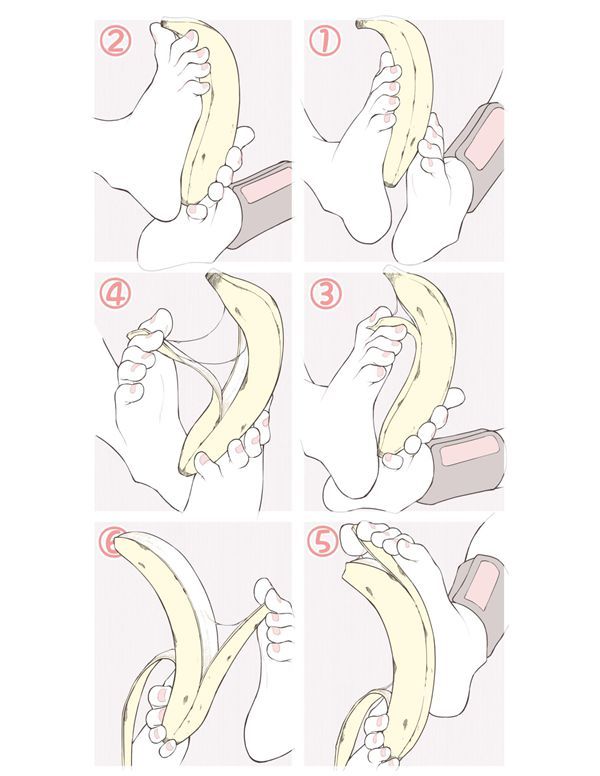 ②

①

④

③

⑥

⑤