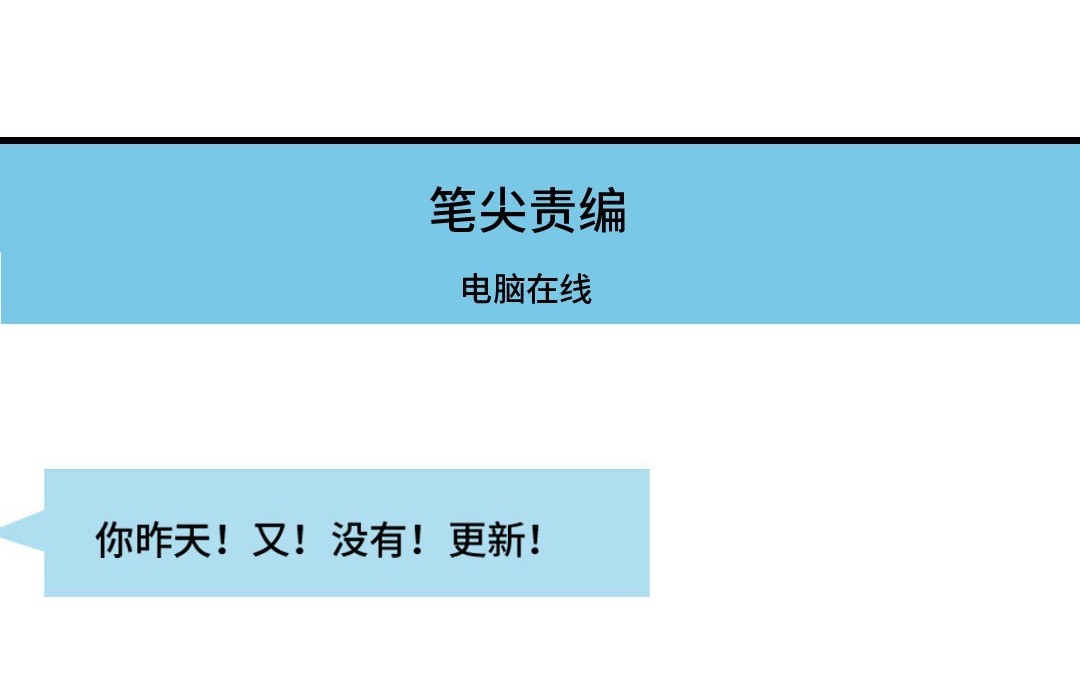 笔尖责编

电脑在线

你昨天！又！没有！更新！