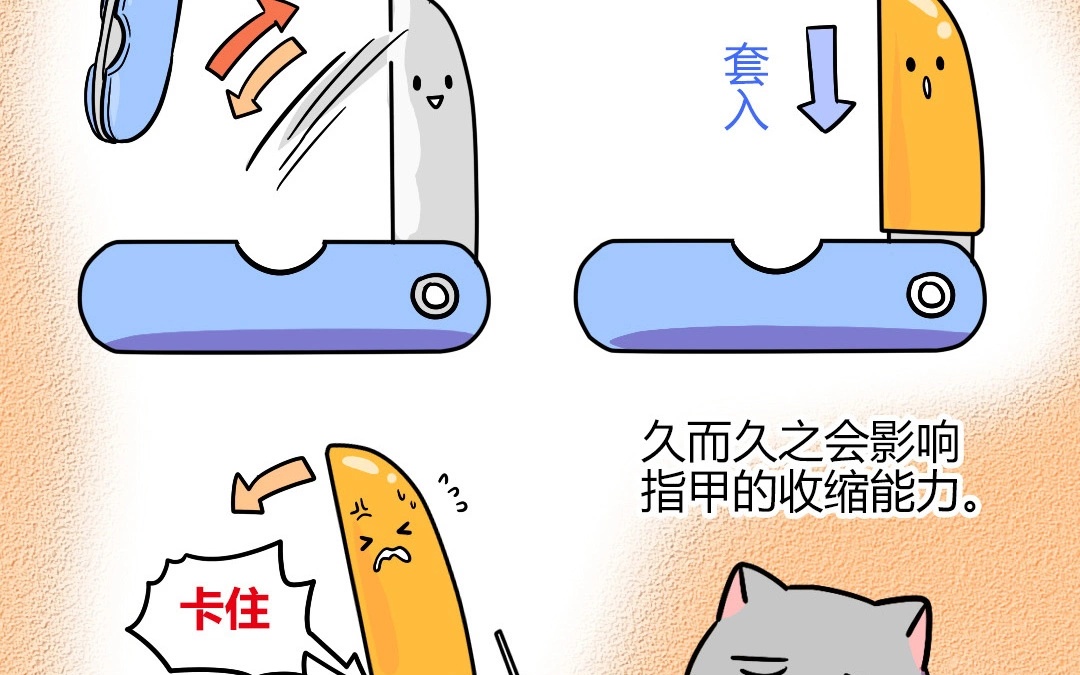 套入

久而久之会影响指甲的收缩能力。

卡住