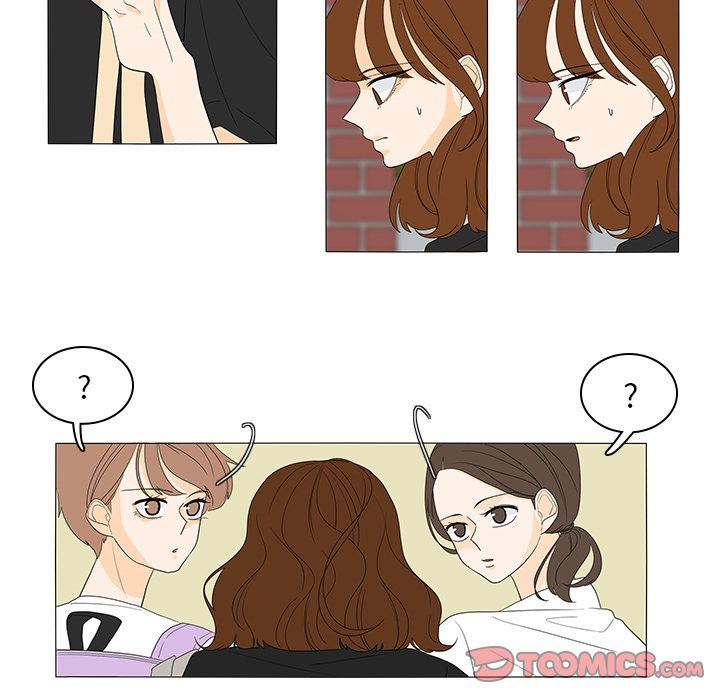 ?

?

TOOMICS.com