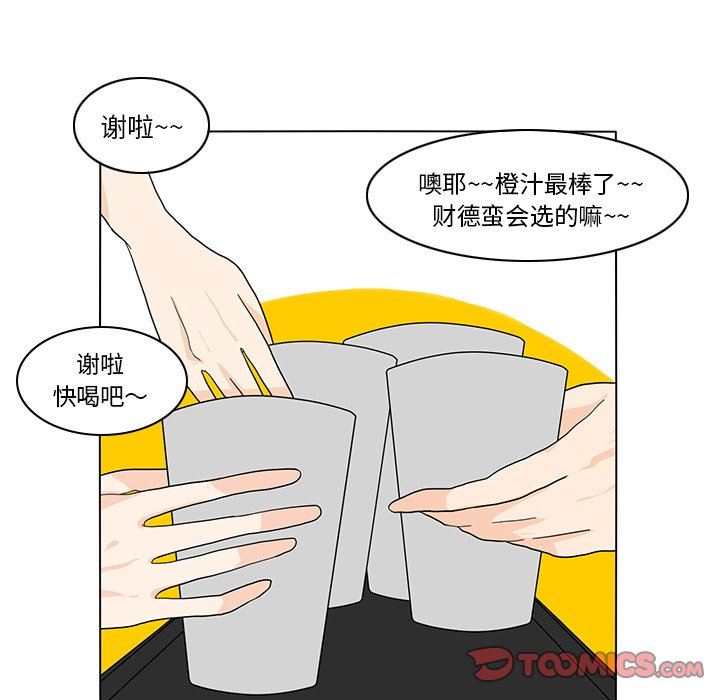 谢啦~~

噢耶~~橙汁最棒了~~
财德蛮会选的嘛~~

谢啦
快喝吧~

TOOMICS.com