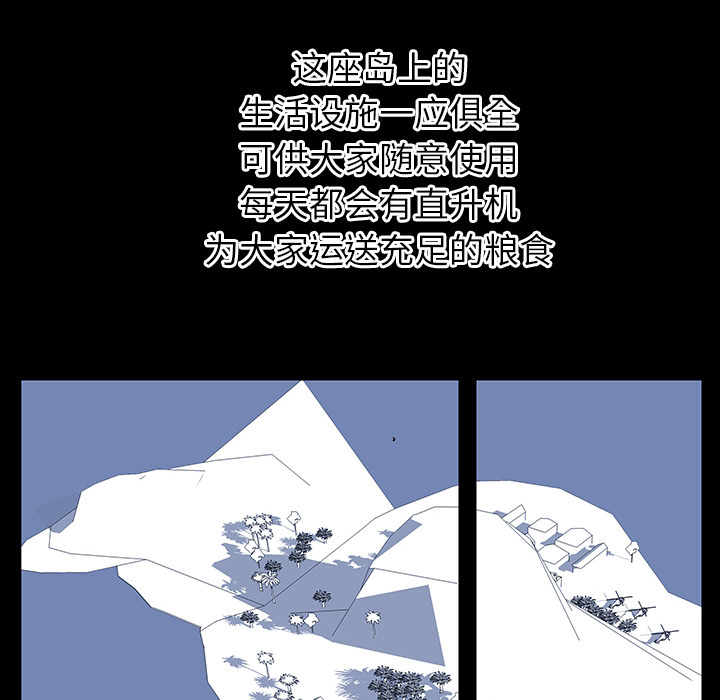 这座岛上的
生活设施一应俱全
可供大家随意使用
每天都会有直升机
为大家运送充足的粮食