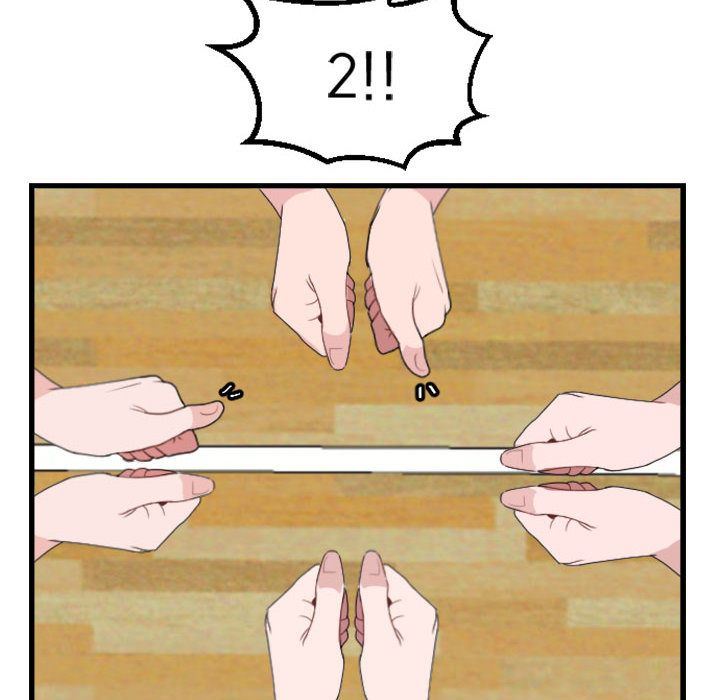 2!!