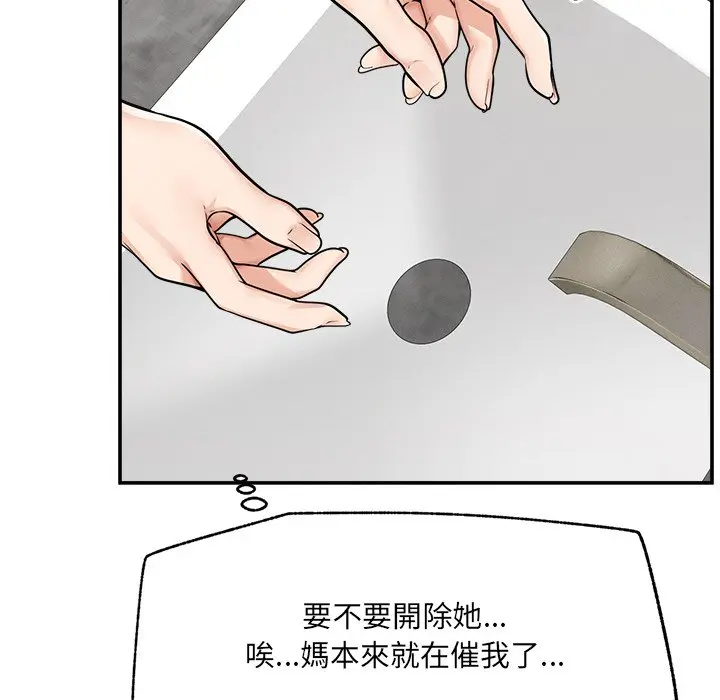 要不要開除她...
唉...媽本來就在催我了...