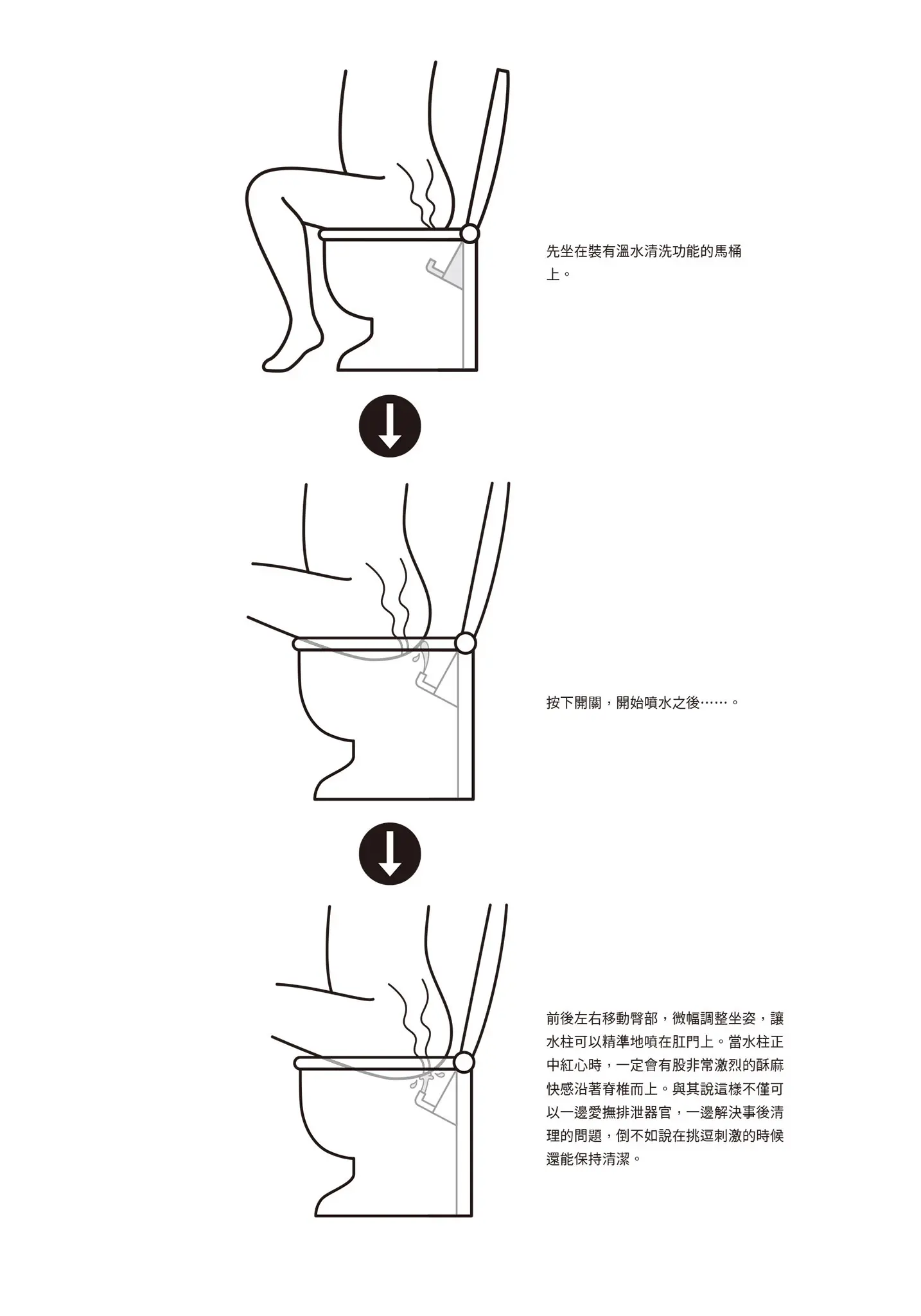 先坐在裝有溫水清洗功能的馬桶上。

按下開關，開始噴水之後……。

前後左右移動臀部，微幅調整坐姿，讓水柱可以精準地噴在肛門上。當水柱正中紅心時，一定會有股非常激烈的酥麻快感沿著脊椎而上。與其說這樣不僅可以一邊愛撫排泄器官，一邊解決事後清理的問題，倒不如說在挑逗刺激的時候還能保持清潔。