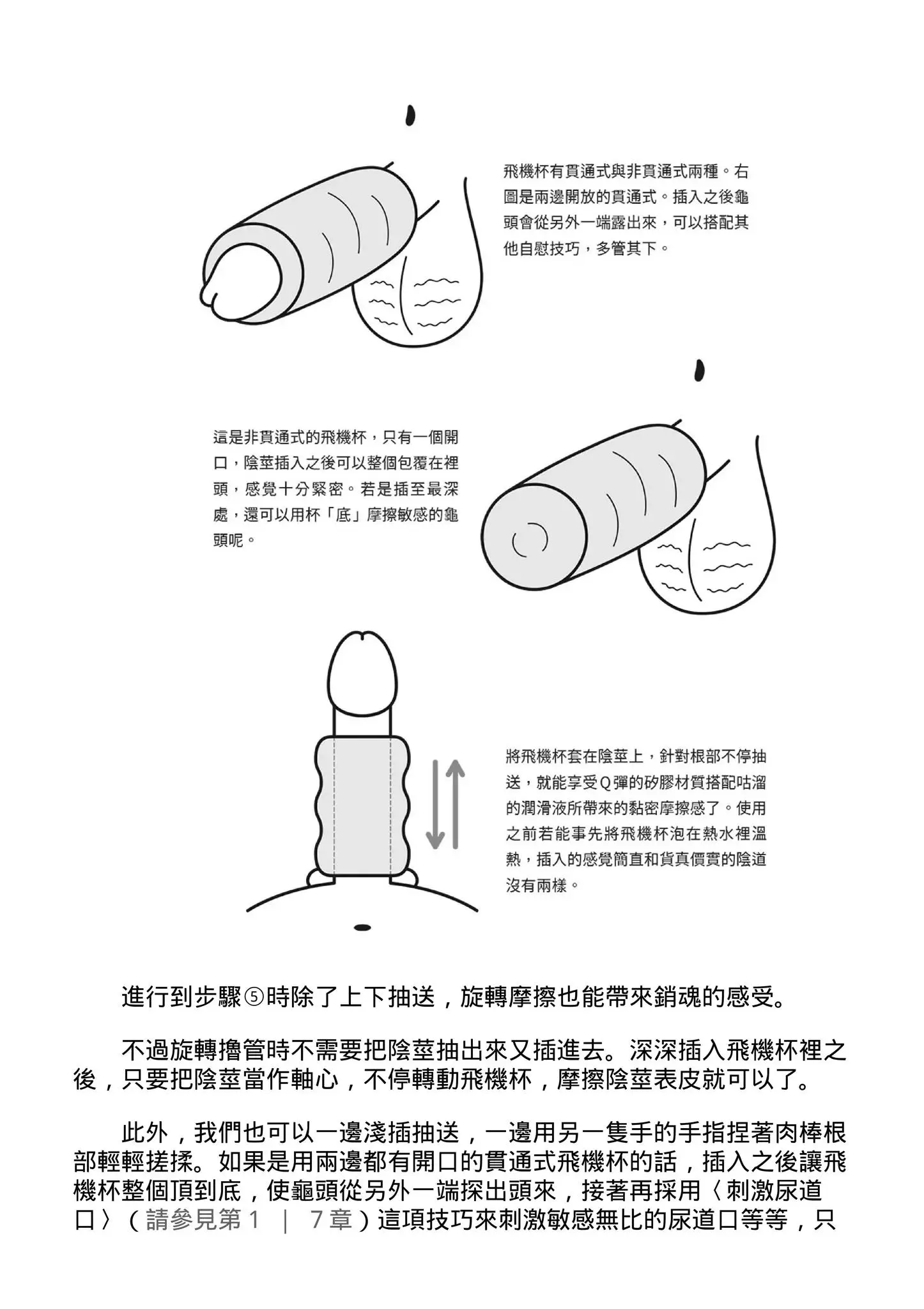 飛機杯有貫通式與非貫通式兩種。右圖是兩邊開放的貫通式。插入之後龜頭會從另外一端露出來，可以搭配其他自慰技巧，多管其下。

這是非貫通式的飛機杯，只有一個開口，陰莖插入之後可以整個包覆在裡頭，感覺十分緊密。若是插至最深處，還可以用杯「底」摩擦敏感的龜頭呢。

將飛機杯套在陰莖上，針對根部不停抽送，就能享受Q彈的矽膠材質搭配咕溜的潤滑液所帶來的黏密摩擦感了。使用之前若能事先將飛機杯泡在熱水裡溫熱，插入的感覺簡直和貨真價實的陰道沒有兩樣。

進行到步驟⑤時除了上下抽送，旋轉摩擦也能帶來銷魂的感受。

不過旋轉擼管時不需要把陰莖抽出來又插進去。深深插入飛機杯裡之後，只要把陰莖當作軸心，不停轉動飛機杯，摩擦陰莖表皮就可以了。

此外，我們也可以一邊淺插抽送，一邊用另一隻手的手指捏著肉棒根部輕輕搓揉。如果是用兩邊都有開口的貫通式飛機杯的話，插入之後讓飛機杯整個頂到底，使龜頭從另外一端探出頭來，接著再採用〈刺激尿道口〉（請參見第1 | 7章）這項技巧來刺激敏感無比的尿道口等等，只