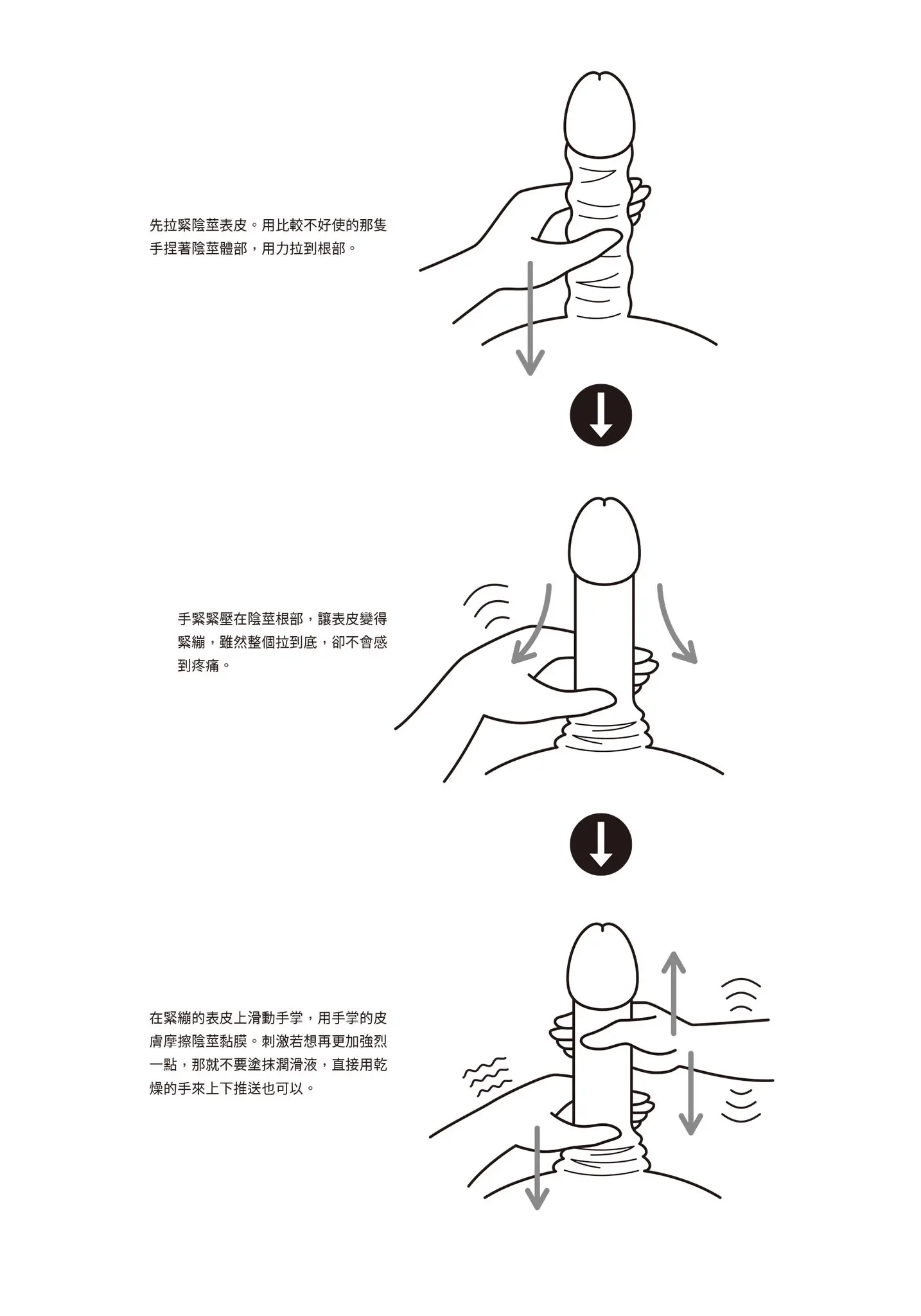 先拉緊陰莖表皮。用比較不好使的那隻手捏著陰莖體部，用力拉到根部。

手緊緊壓在陰莖根部，讓表皮變得緊繃，雖然整個拉到底，卻不會感到疼痛。

在緊繃的表皮上滑動手掌，用手掌的皮膚摩擦陰莖黏膜。刺激若想再更加強烈一點，那就不要塗抹潤滑液，直接用乾燥的手來上下推送也可以。