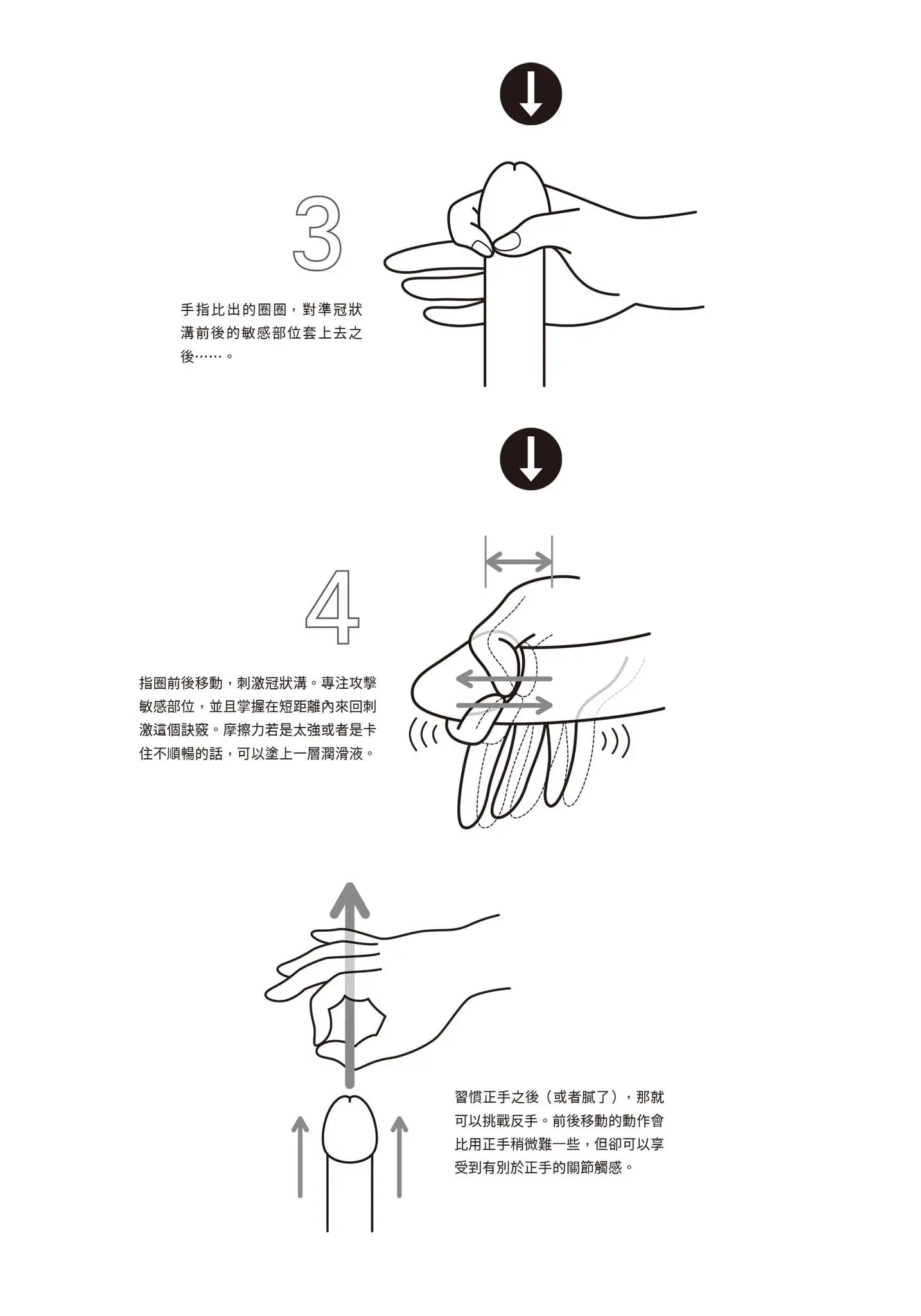 3

手指比出的圈圈，對準冠狀溝前後的敏感部位套上去之後……。

4

指圈前後移動，刺激冠狀溝。專注攻擊敏感部位，並且掌握在短距離內來回刺激這個訣竅。摩擦力若是太強或者是卡住不順暢的話，可以塗上一層潤滑液。

習慣正手之後（或者膩了），那就可以挑戰反手。前後移動的動作會比用正手稍微難一些，但卻可以享受到有別於正手的關節觸感。