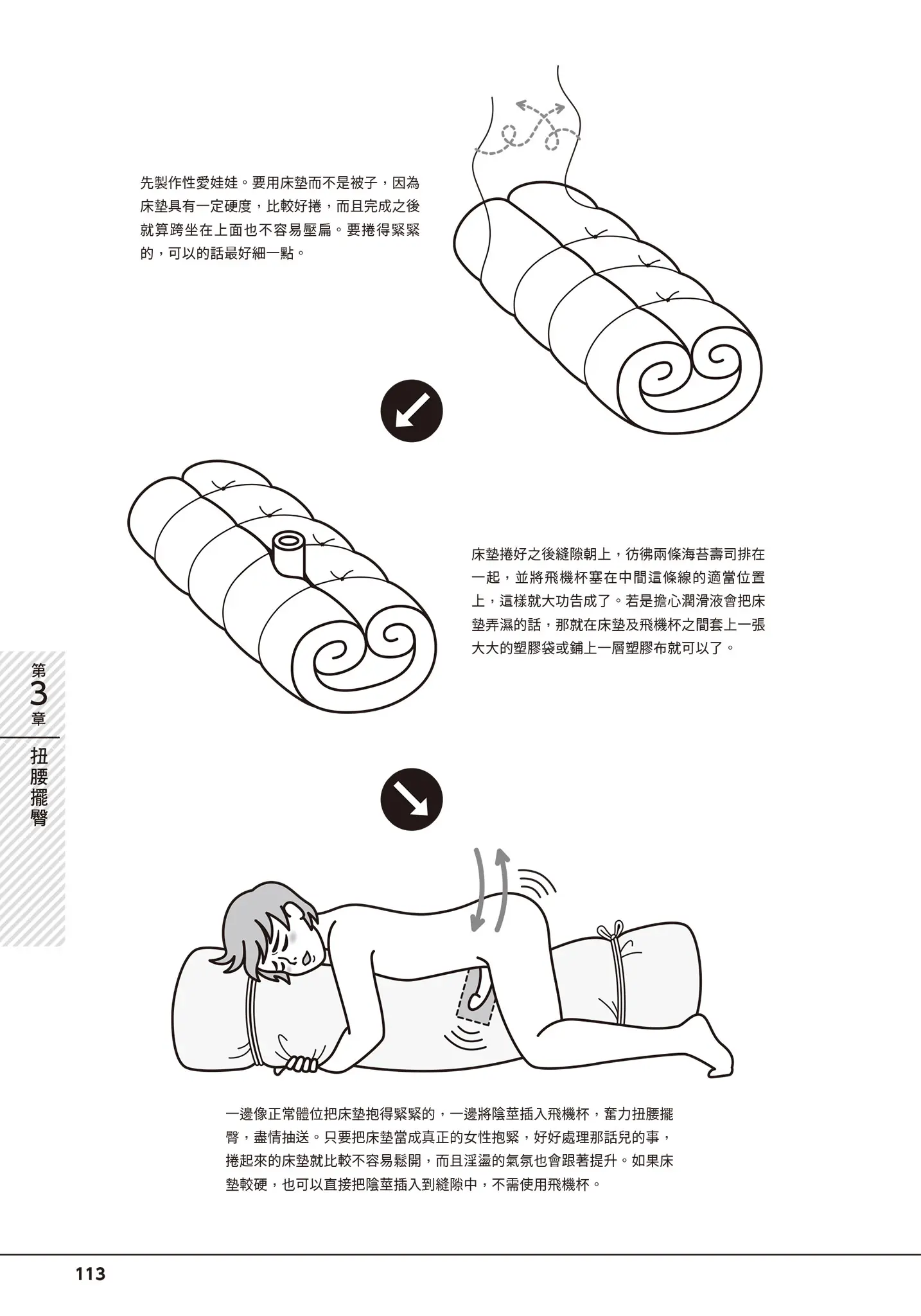 先製作性愛娃娃。要用床墊而不是被子，因為床墊具有一定硬度，比較好捲，而且完成之後就算跨坐在上面也不容易壓扁。要捲得緊緊的，可以的話最好細一點。

床墊捲好之後縫隙朝上，彷彿兩條海苔壽司排在一起，並將飛機杯塞在中間這條線的適當位置上，這樣就大功告成了。若是擔心潤滑液會把床墊弄濕的話，那就在床墊及飛機杯之間套上一張大大的塑膠袋或鋪上一層塑膠布就可以了。

第3章

扭腰擺臀

一邊像正常體位把床墊抱得緊緊的，一邊將陰莖插入飛機杯，奮力扭腰擺臀，盡情抽送。只要把床墊當成真正的女性抱緊，好好處理那話兒的事，捲起來的床墊就比較不容易鬆開，而且淫盪的氣氛也會跟著提升。如果床墊較硬，也可以直接把陰莖插入到縫隙中，不需使用飛機杯。

113