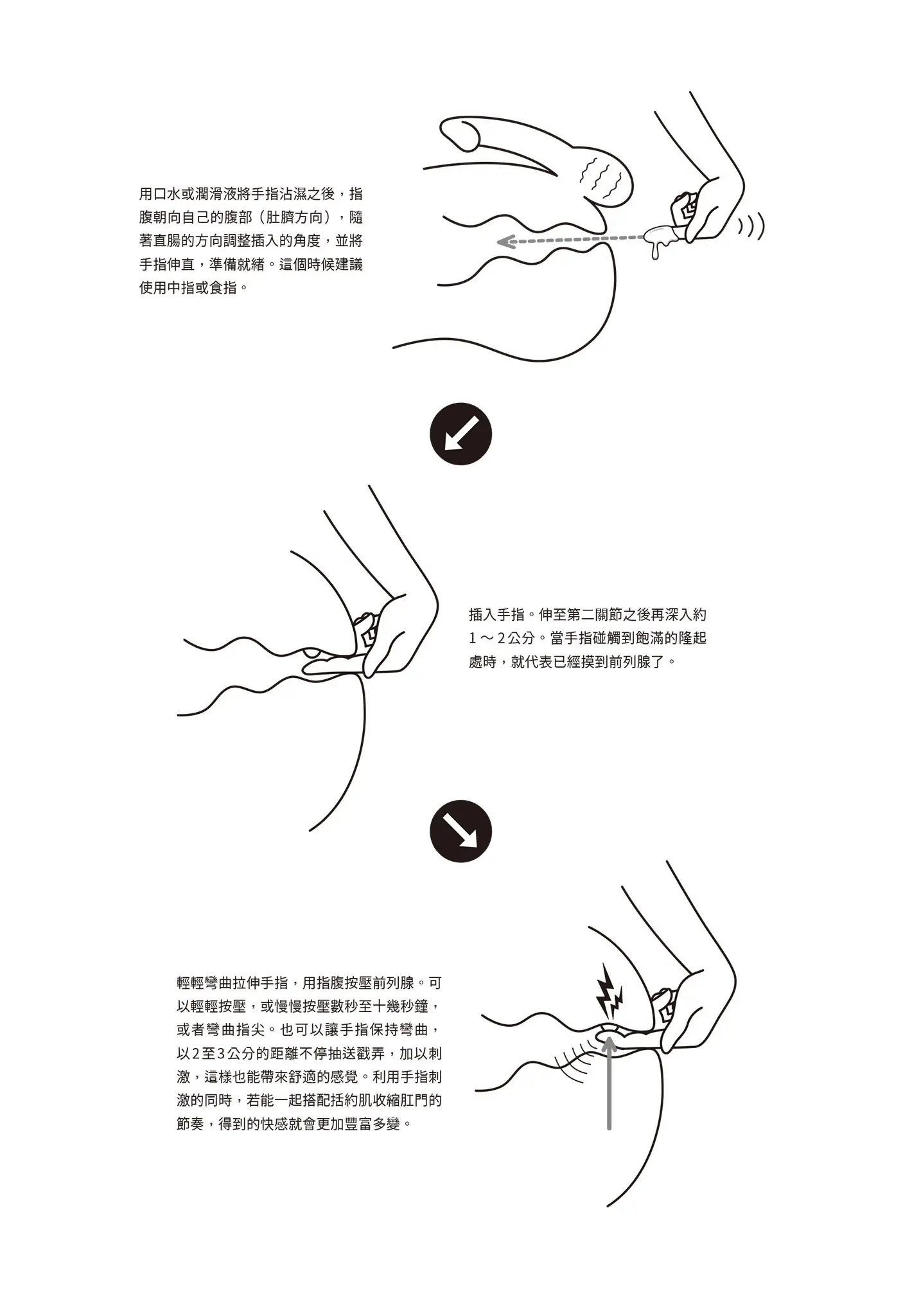 用口水或潤滑液將手指沾濕之後，指腹朝向自己的腹部（肚臍方向），隨著直腸的方向調整插入的角度，並將手指伸直，準備就緒。這個時候建議使用中指或食指。

插入手指。伸至第二關節之後再深入約1～2公分。當手指碰觸到飽滿的隆起處時，就代表已經摸到前列腺了。

輕輕彎曲拉伸手指，用指腹按壓前列腺。可以輕輕按壓，或慢慢按壓數秒至十幾秒鐘，或者彎曲指尖。也可以讓手指保持彎曲，以2至3公分的距離不停抽送戳弄，加以刺激，這樣也能帶來舒適的感覺。利用手指刺激的同時，若能一起搭配括約肌收縮肛門的節奏，得到的快感就會更加豐富多變。