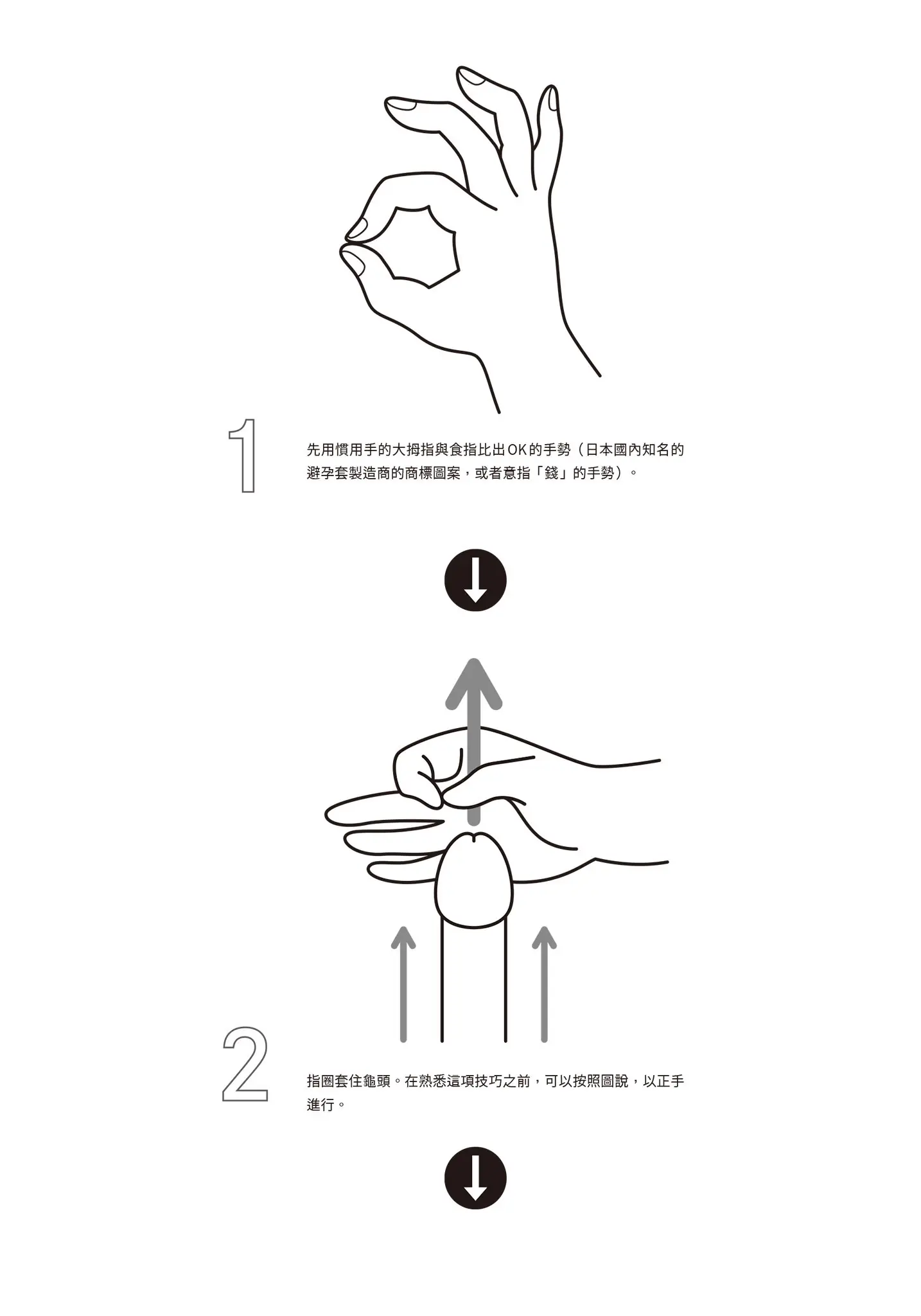 1

先用慣用手的大拇指與食指比出OK的手勢（日本國內知名的避孕套製造商的商標圖案，或者意指「錢」的手勢）。

2

指圈套住龜頭。在熟悉這項技巧之前，可以按照圖說，以正手進行。