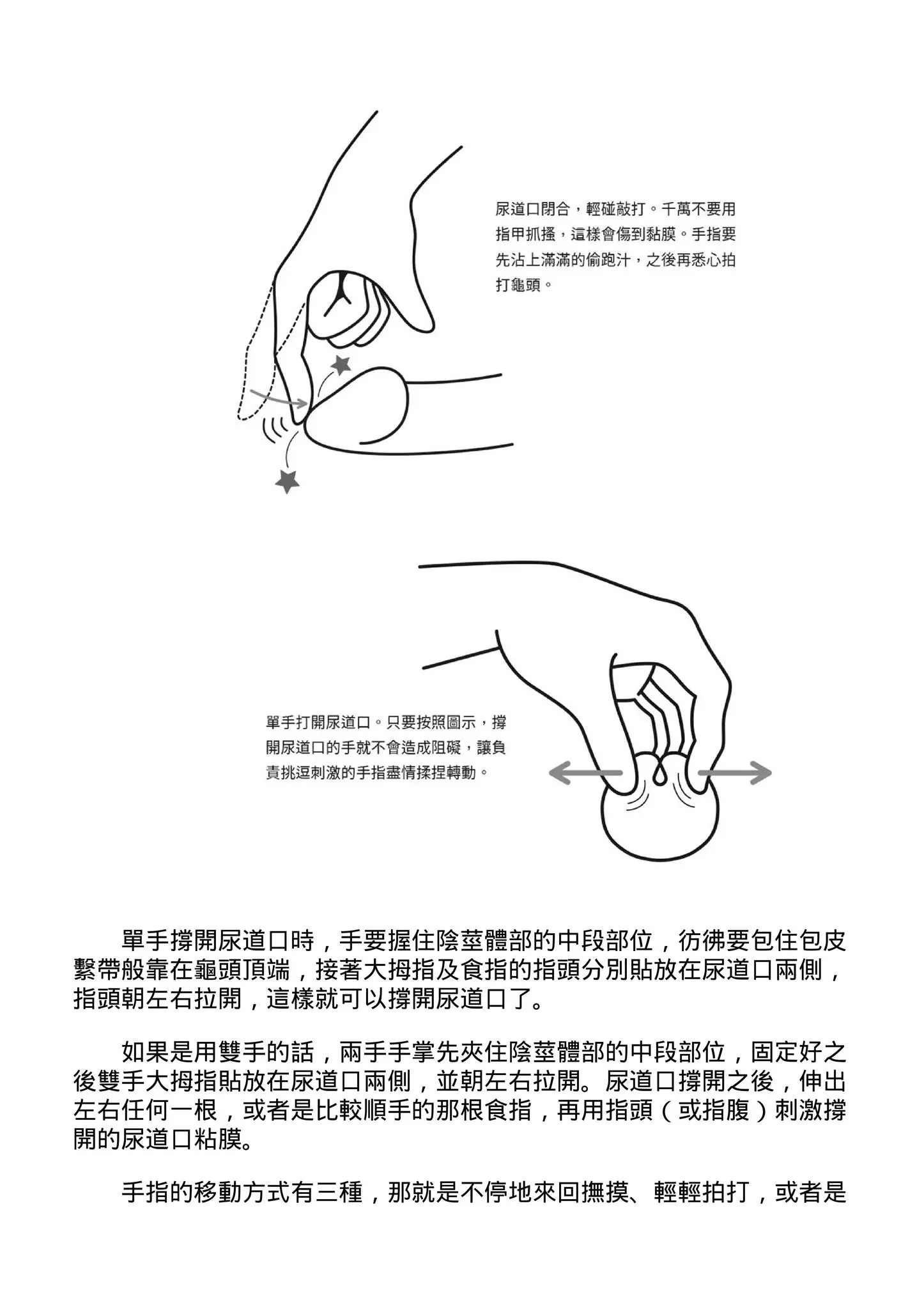 尿道口閉合，輕碰敲打。千萬不要用指甲抓搔，這樣會傷到黏膜。手指要先沾上滿滿的偷跑汁，之後再悉心拍打龜頭。

單手打開尿道口。只要按照圖示，撐開尿道口的手就不會造成阻礙，讓負責挑逗刺激的手指盡情揉捏轉動。

單手撐開尿道口時，手要握住陰莖體部的中段部位，彷彿要包住包皮繫帶般靠在龜頭頂端，接著大拇指及食指的指頭分別貼放在尿道口兩側，指頭朝左右拉開，這樣就可以撐開尿道口了。

如果是用雙手的話，兩手手掌先夾住陰莖體部的中段部位，固定好之後雙手大拇指貼放在尿道口兩側，並朝左右拉開。尿道口撐開之後，伸出左右任何一根，或者是比較順手的那根食指，再用指頭（或指腹）刺激撐開的尿道口粘膜。

手指的移動方式有三種，那就是不停地來回撫摸、輕輕拍打，或者是