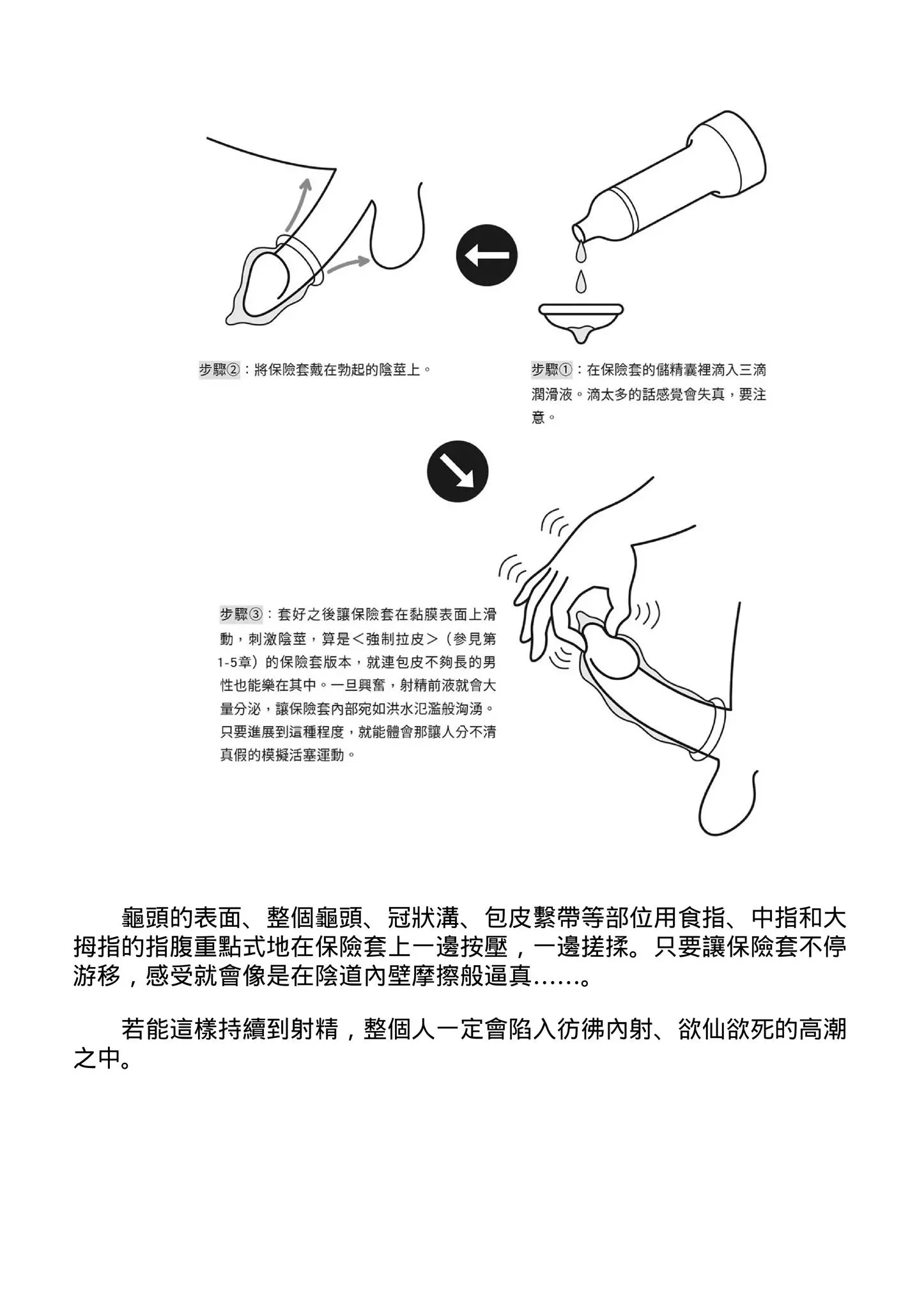 步驟②：將保險套戴在勃起的陰莖上。

步驟①：在保險套的儲精囊裡滴入三滴潤滑液。滴太多的話感覺會失真，要注意。

步驟③：套好之後讓保險套在黏膜表面上滑動，刺激陰莖，算是＜強制拉皮＞（參見第1-5章）的保險套版本，就連包皮不夠長的男性也能樂在其中。一旦興奮，射精前液就會大量分泌，讓保險套內部宛如洪水氾濫般洶湧。只要進展到這種程度，就能體會那讓人分不清真假的模擬活塞運動。

龜頭的表面、整個龜頭、冠狀溝、包皮繫帶等部位用食指、中指和大拇指的指腹重點式地在保險套上一邊按壓，一邊搓揉。只要讓保險套不停游移，感受就會像是在陰道內壁摩擦般逼真……。

若能這樣持續到射精，整個人一定會陷入彷彿內射、欲仙欲死的高潮之中。