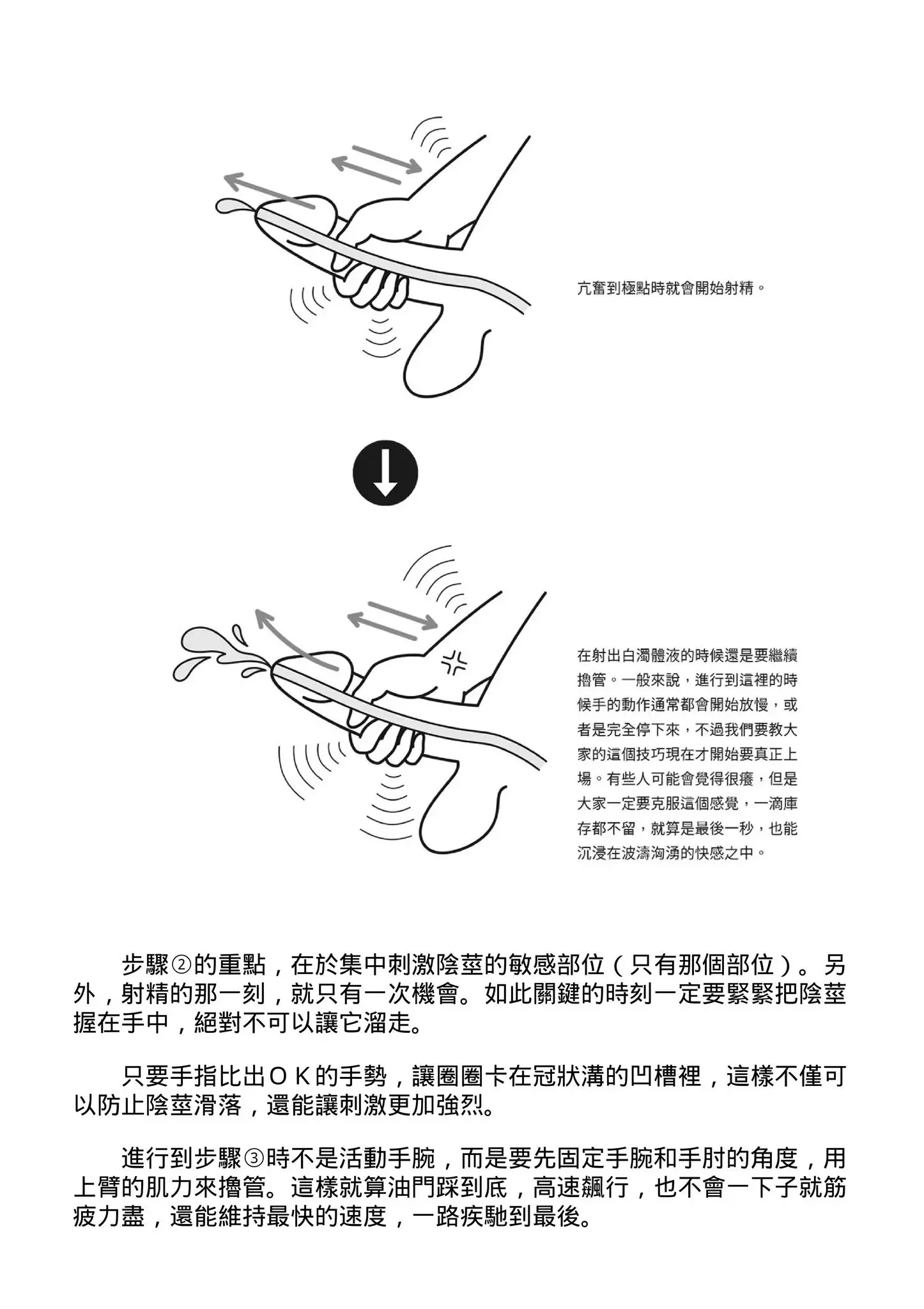 亢奮到極點時就會開始射精。

在射出白濁體液的時候還是要繼續擼管。一般來說，進行到這裡的時候手的動作通常都會開始放慢，或者是完全停下來，不過我們要教大家的這個技巧現在才開始要真正上場。有些人可能會覺得很癢，但是大家一定要克服這個感覺，一滴庫存都不留，就算是最後一秒，也能沉浸在波濤洶湧的快感之中。

步驟②的重點，在於集中刺激陰莖的敏感部位（只有那個部位）。另外，射精的那一刻，就只有一次機會。如此關鍵的時刻一定要緊緊把陰莖握在手中，絕對不可以讓它溜走。

只要手指比出ＯＫ的手勢，讓圈圈卡在冠狀溝的凹槽裡，這樣不僅可以防止陰莖滑落，還能讓刺激更加強烈。

進行到步驟③時不是活動手腕，而是要先固定手腕和手肘的角度，用上臂的肌力來擼管。這樣就算油門踩到底，高速飆行，也不會一下子就筋疲力盡，還能維持最快的速度，一路疾馳到最後。