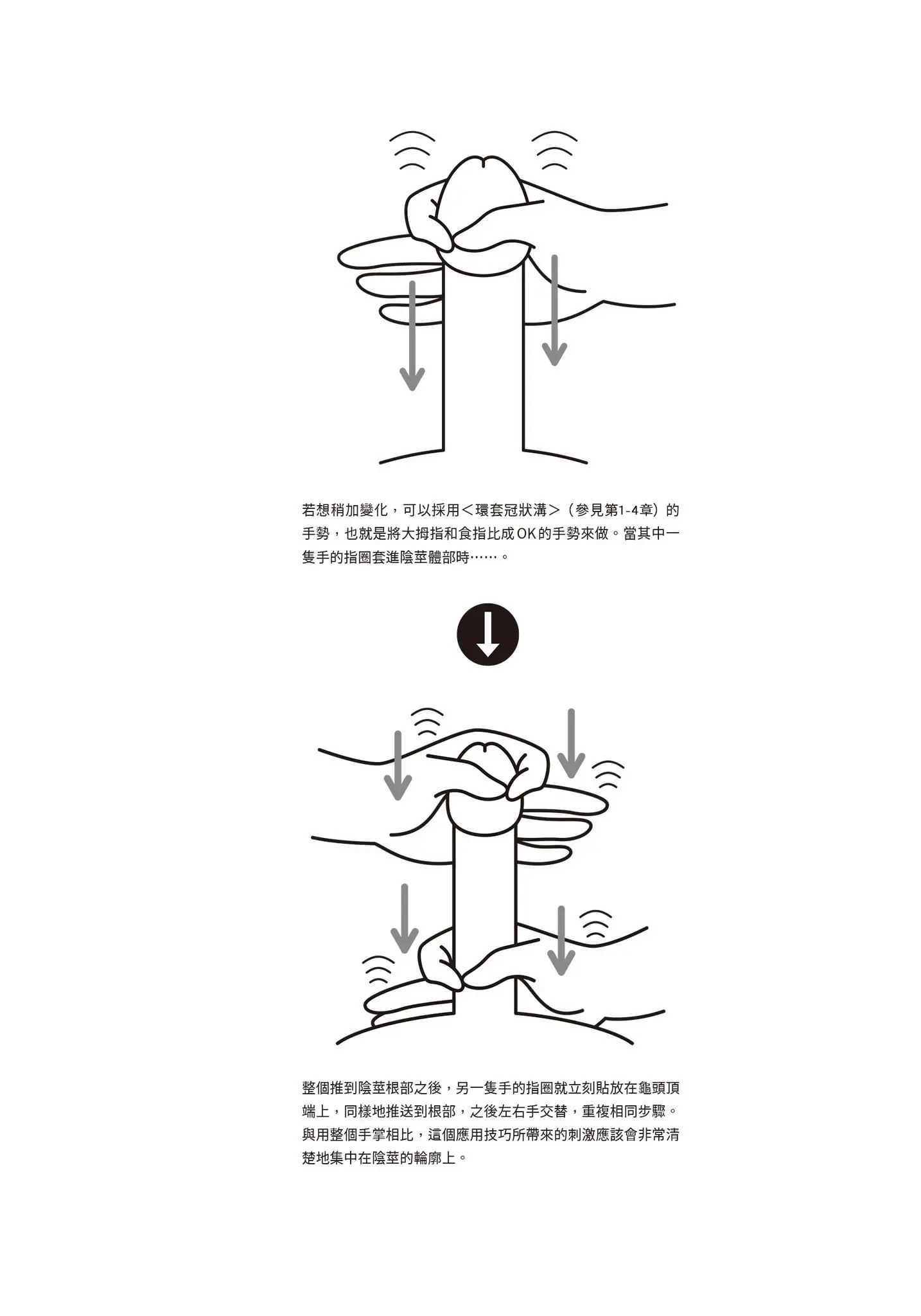 若想稍加變化，可以採用＜環套冠狀溝＞（參見第1-4章）的手勢，也就是將大拇指和食指比成OK的手勢來做。當其中一隻手的指圈套進陰莖體部時……。

整個推到陰莖根部之後，另一隻手的指圈就立刻貼放在龜頭頂端上，同樣地推送到根部，之後左右手交替，重複相同步驟。與用整個手掌相比，這個應用技巧所帶來的刺激應該會非常清楚地集中在陰莖的輪廓上。