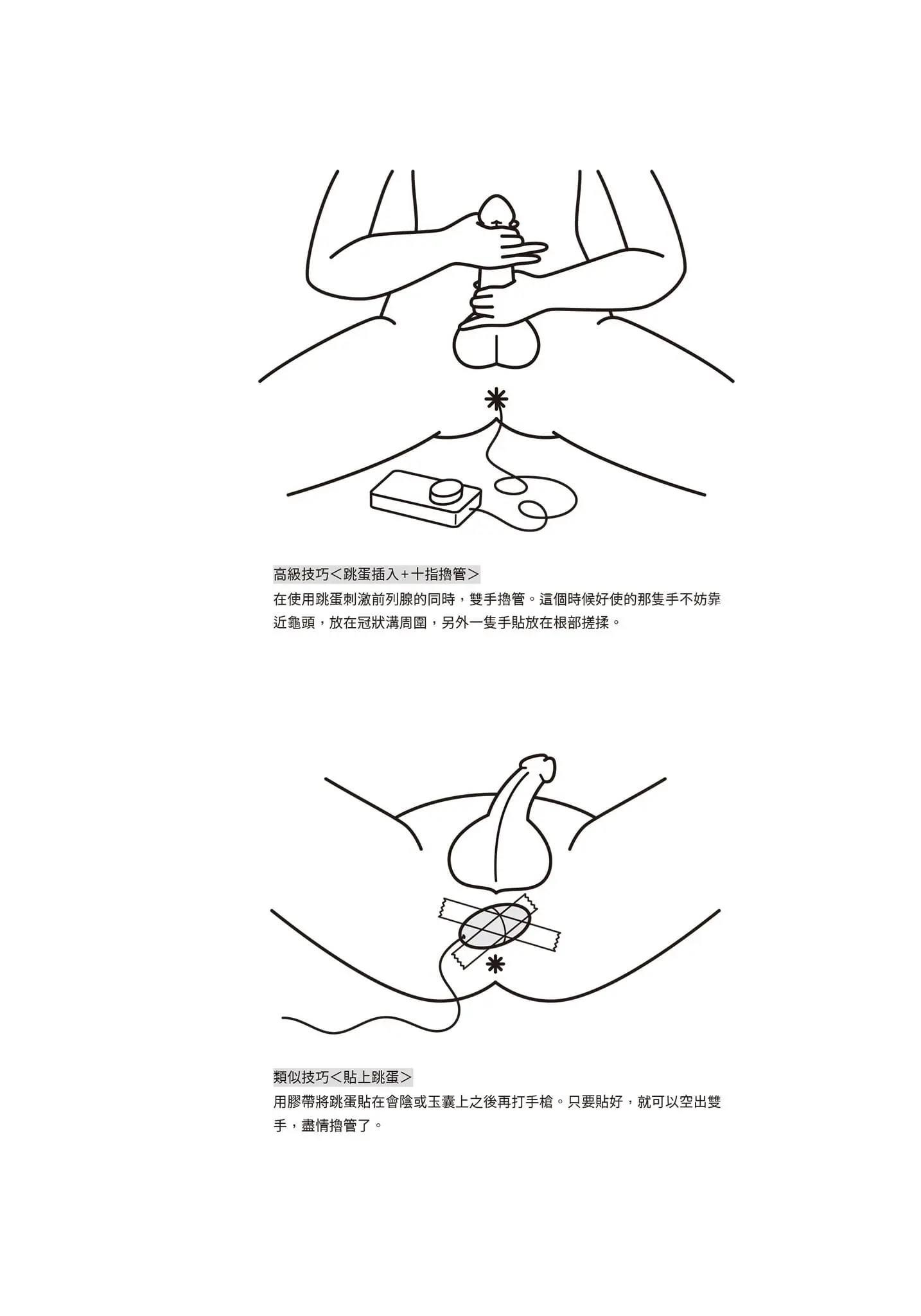 高級技巧＜跳蛋插入＋十指擼管＞

在使用跳蛋刺激前列腺的同時，雙手擼管。這個時候好使的那隻手不妨靠近龜頭，放在冠狀溝周圍，另外一隻手貼放在根部搓揉。

類似技巧＜貼上跳蛋＞

用膠帶將跳蛋貼在會陰或玉囊上之後再打手槍。只要貼好，就可以空出雙手，盡情擼管了。