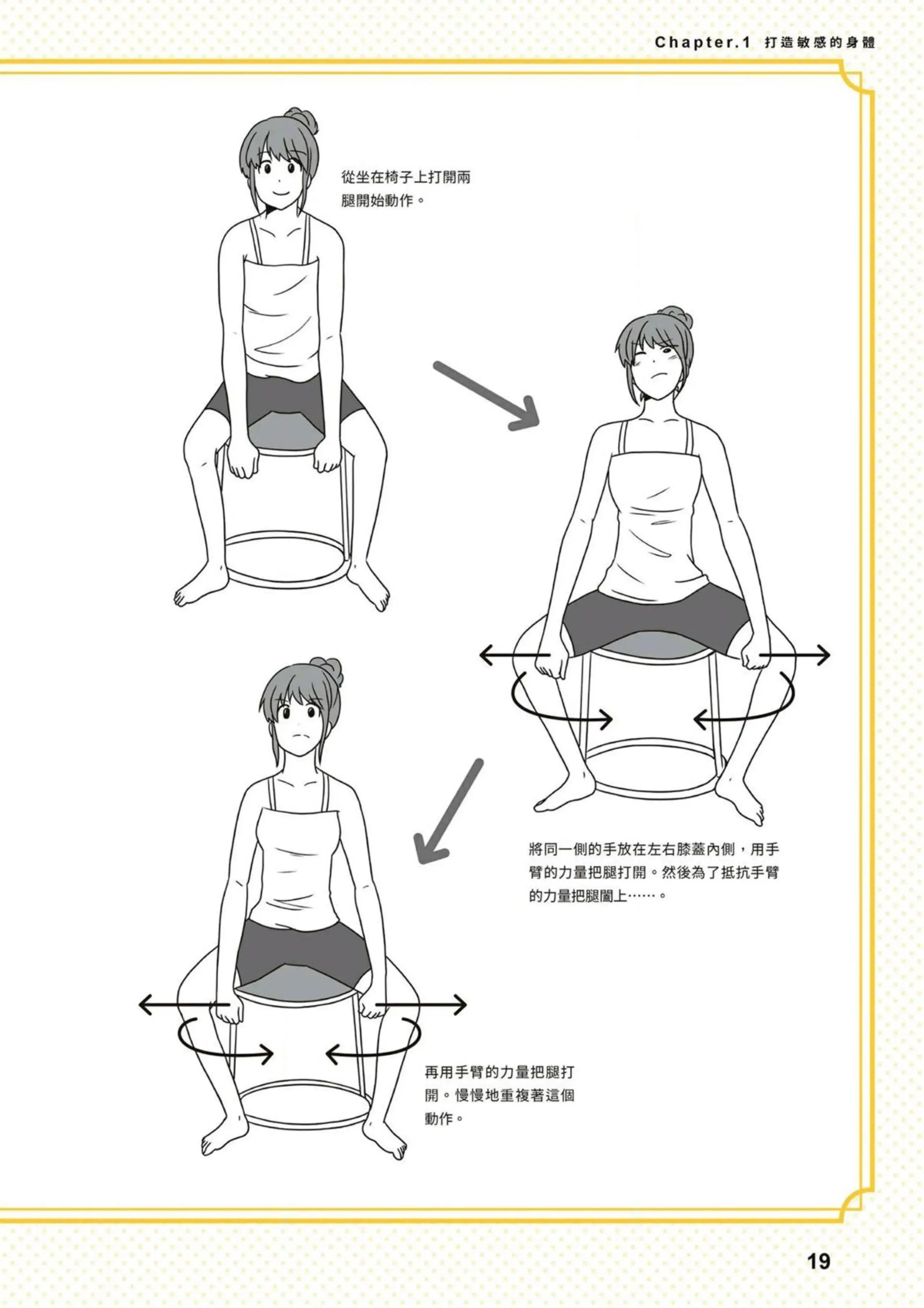 Chapter.1 打造敏感的身體

從坐在椅子上打開兩腿開始動作。

將同一側的手放在左右膝蓋內側，用手臂的力量把腿打開。然後為了抵抗手臂的力量把腿闔上……。

再用手臂的力量把腿打開。慢慢地重複著這個動作。

19