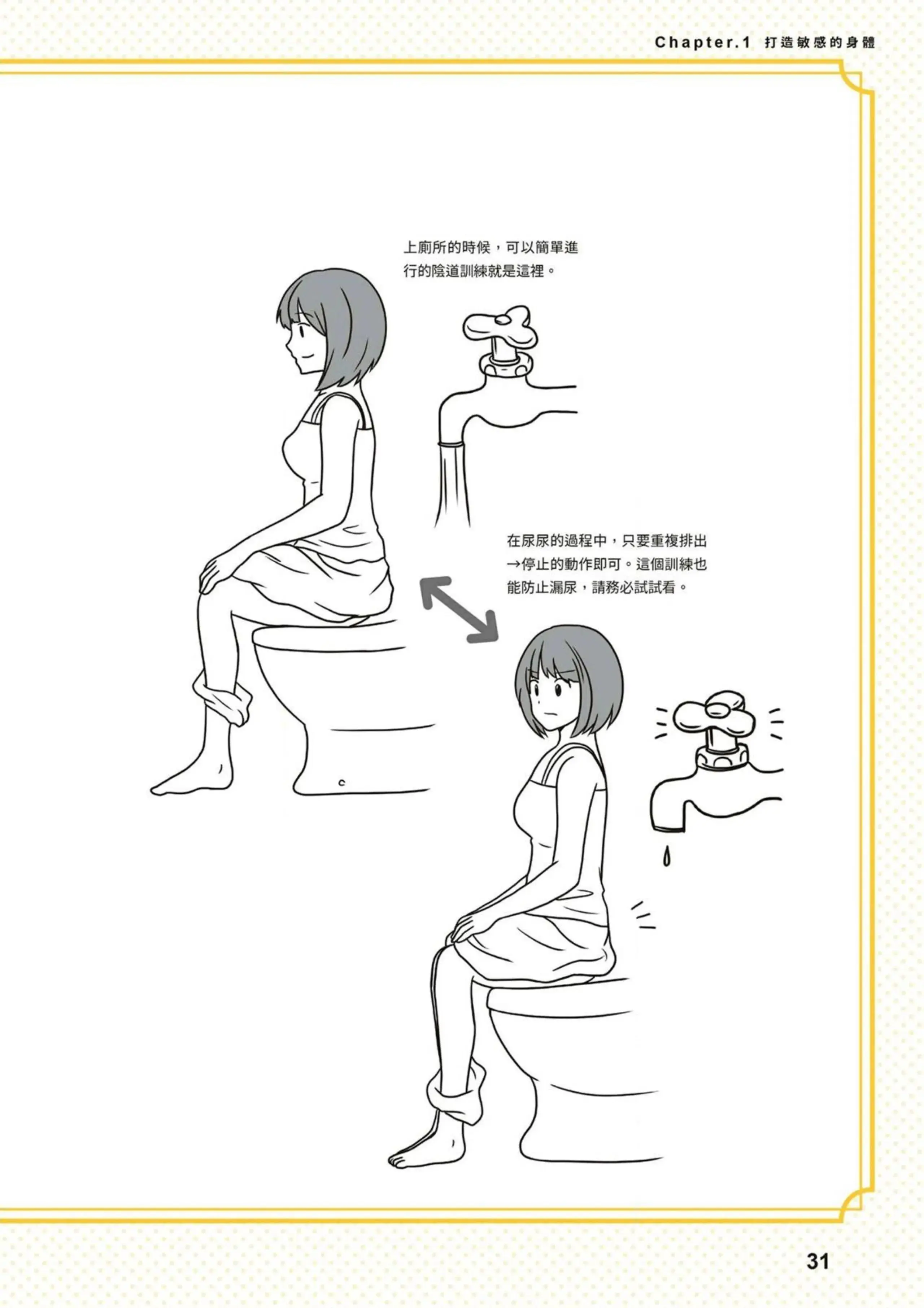 Chapter.1 打造敏感的身體

上廁所的時候，可以簡單進行的陰道訓練就是這裡。

在尿尿的過程中，只要重複排出→停止的動作即可。這個訓練也能防止漏尿，請務必試試看。

31