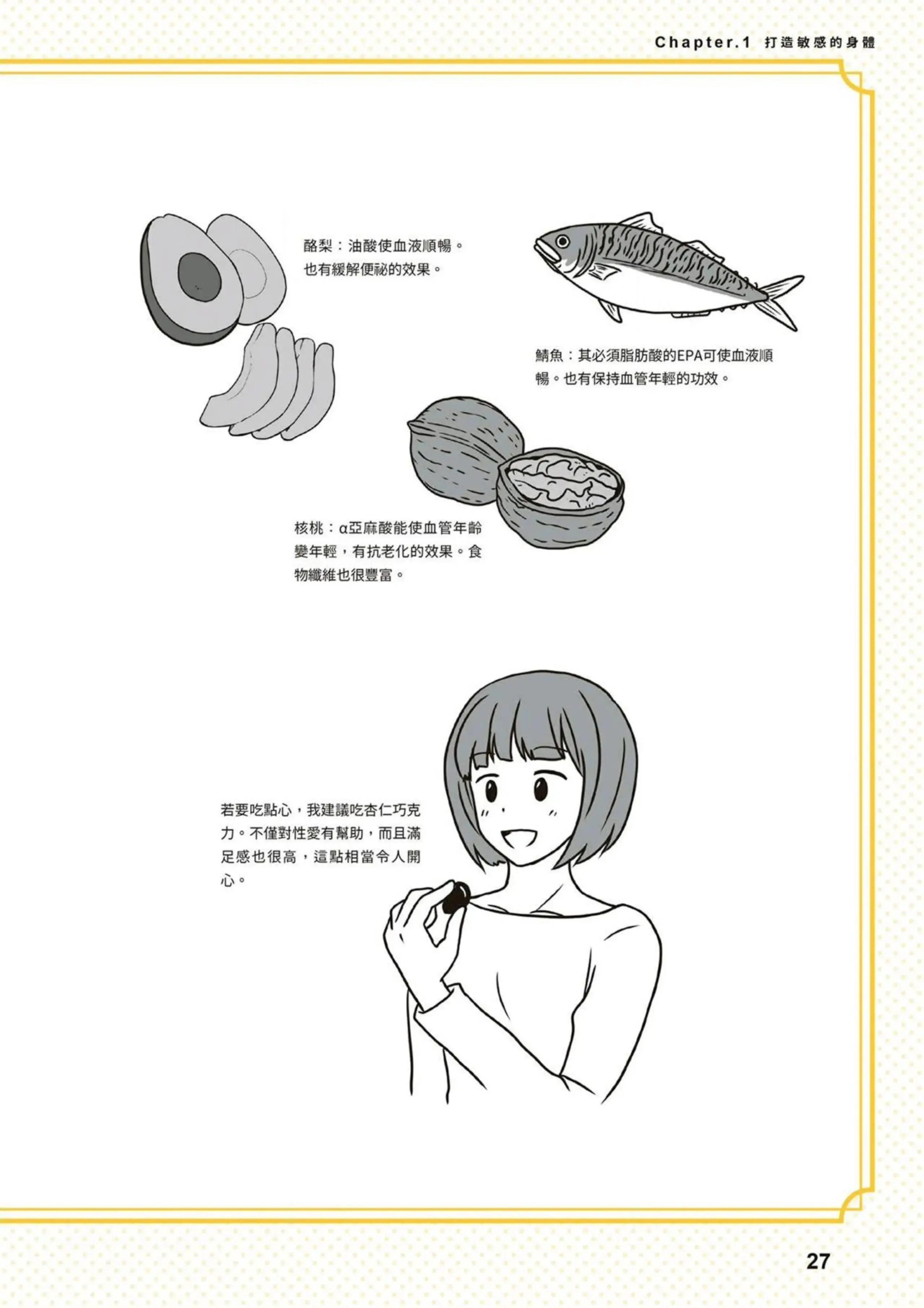 Chapter.1 打造敏感的身體

酪梨：油酸使血液順暢。也有緩解便祕的效果。

鯖魚：其必須脂肪酸的EPA可使血液順暢。也有保持血管年輕的功效。

核桃：α亞麻酸能使血管年齡變年輕，有抗老化的效果。食物纖維也很豐富。

若要吃點心，我建議吃杏仁巧克力。不僅對性愛有幫助，而且滿足感也很高，這點相當令人開心。

27